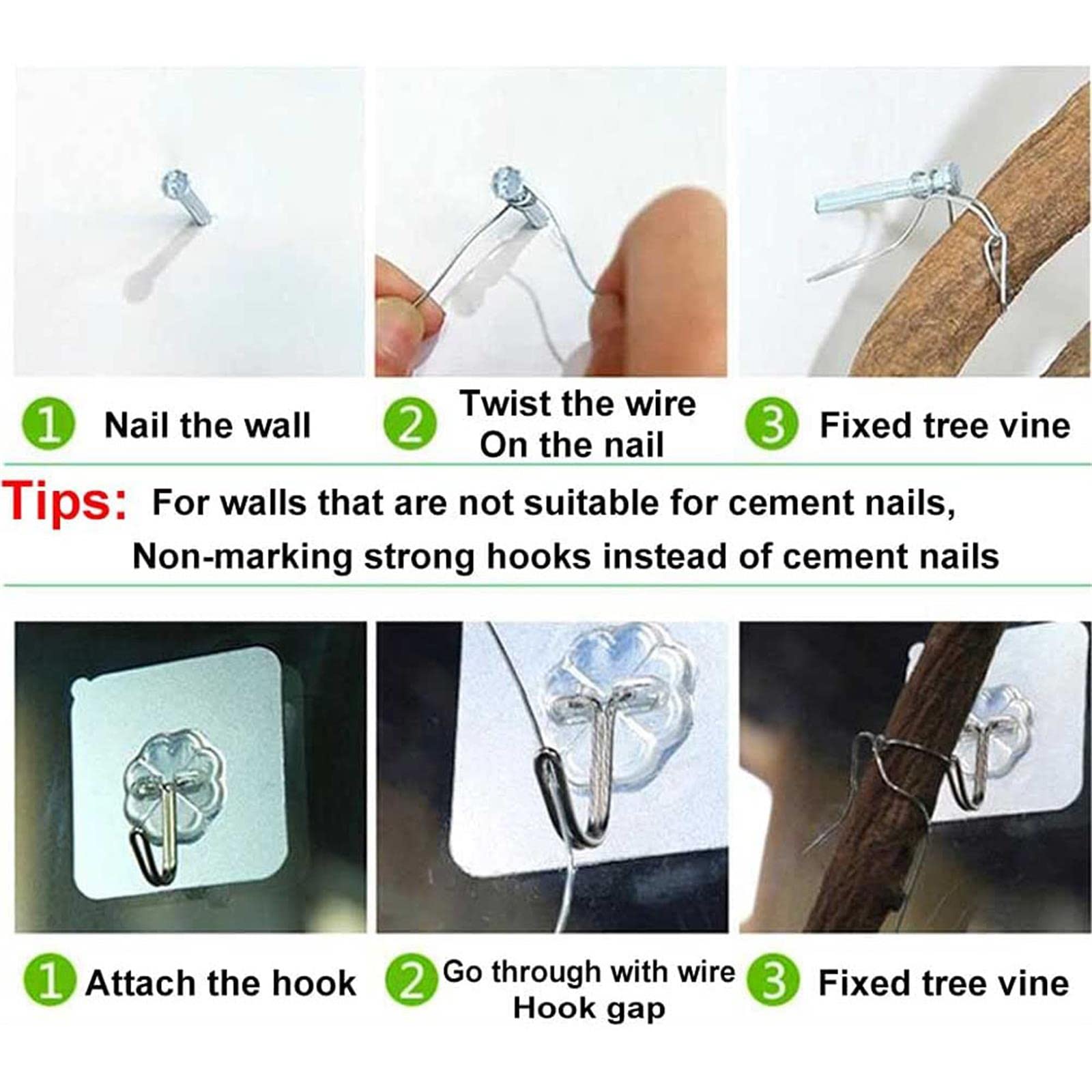 1 Nail the wall

2 Twist the wire On the nail

3 Fixed tree vine

Tips: For walls that are not suitable for cement nails, Non-marking strong hooks instead of cement nails

1 Attach the hook

2 Go through with wire Hook gap

3 Fixed tree vine