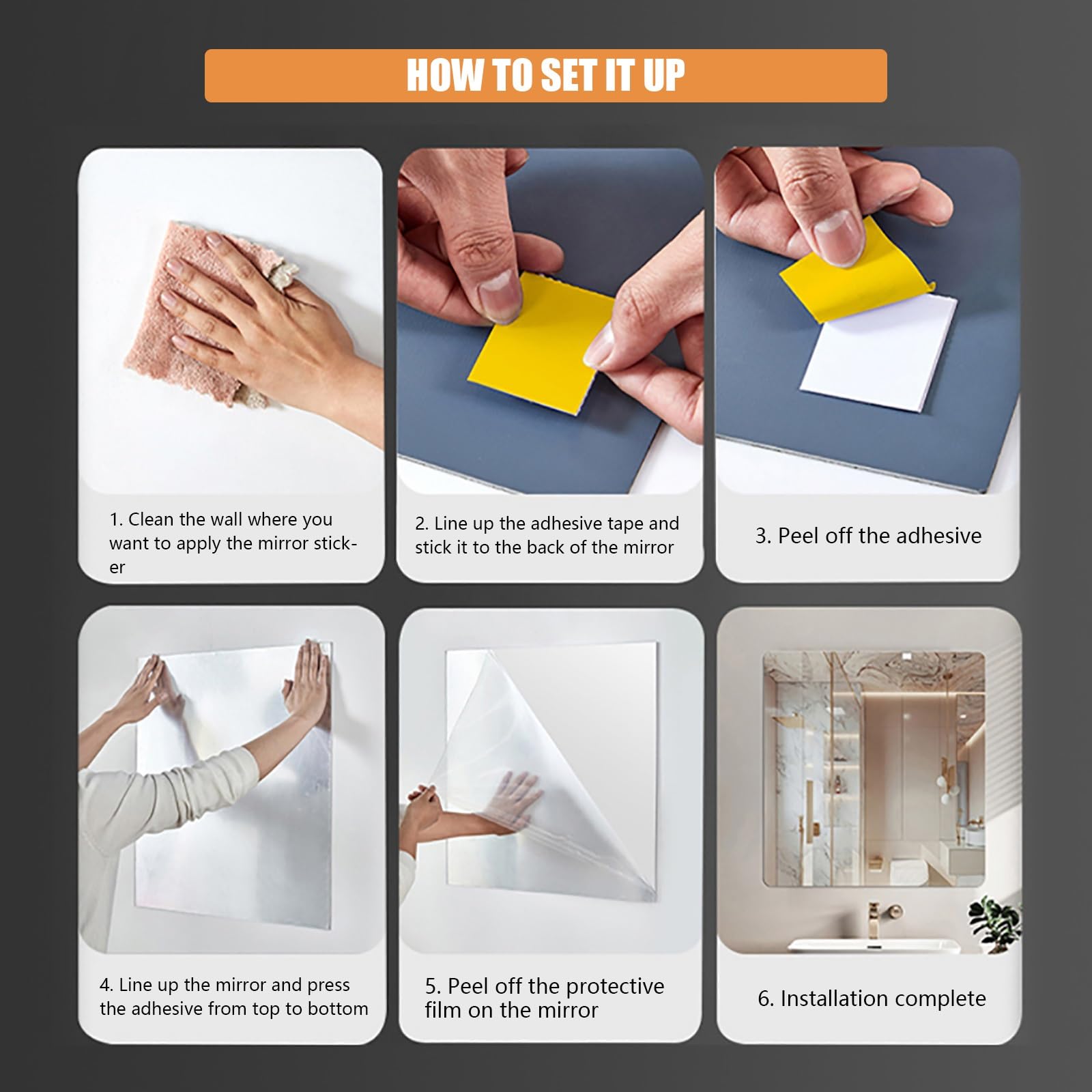 HOW TO SET IT UP

1. Clean the wall where you want to apply the mirror sticker

2. Line up the adhesive tape and stick it to the back of the mirror

3. Peel off the adhesive

4. Line up the mirror and press the adhesive from top to bottom

5. Peel off the protective film on the mirror

6. Installation complete