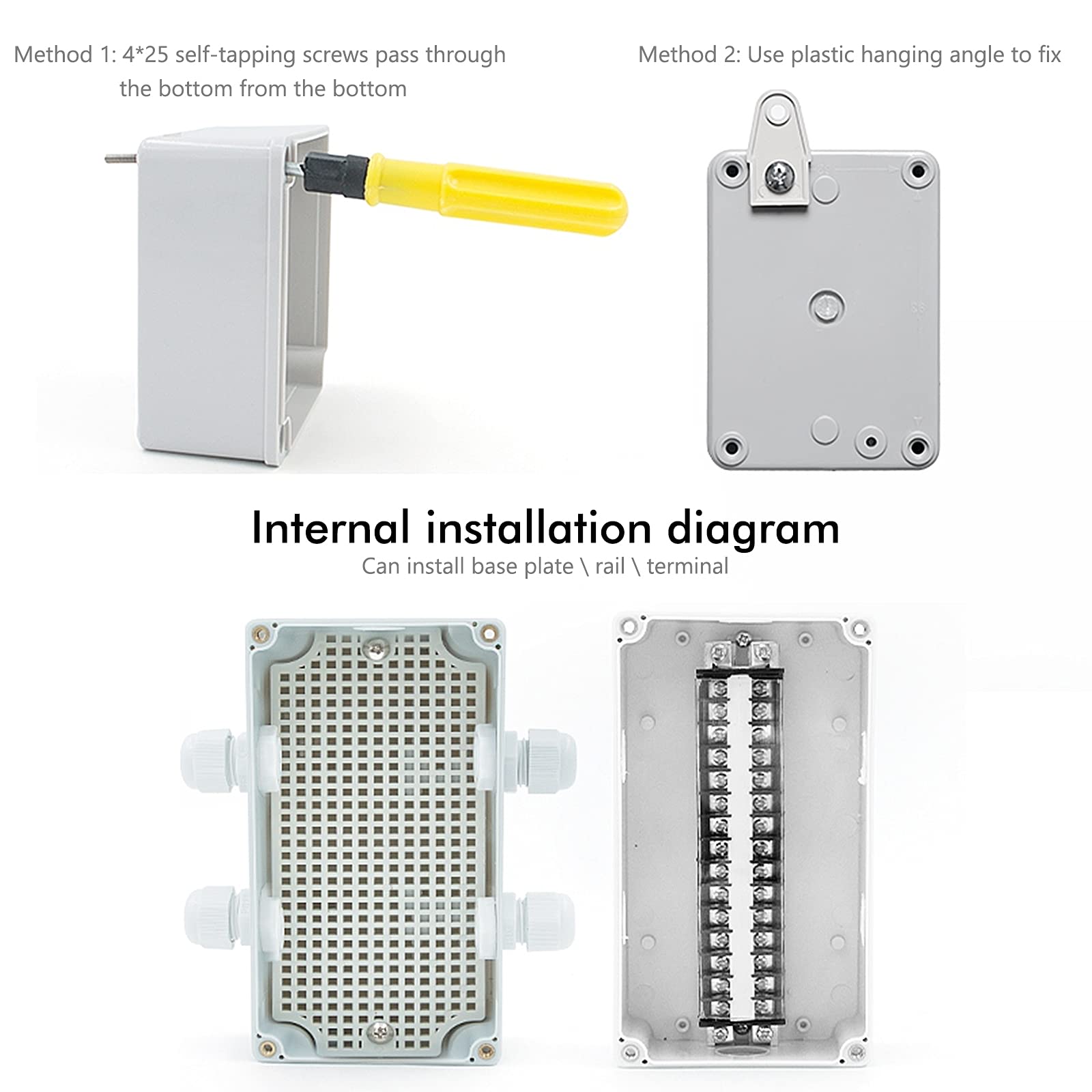 Method 1: 4*25 self-tapping screws pass through the bottom from the bottom

Method 2: Use plastic hanging angle to fix

Internal installation diagram
Can install base plate \ rail \ terminal