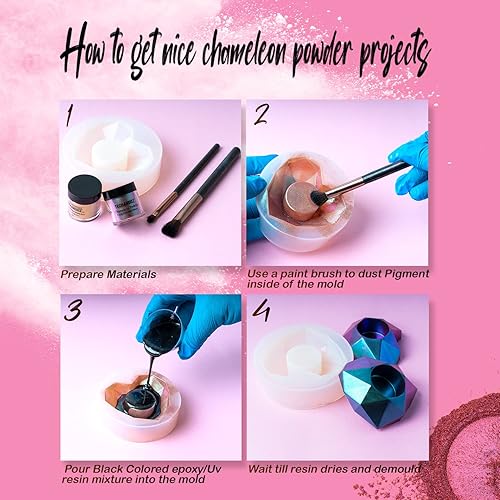 How to get nice chameleon powder projects

1

Prepare Materials

2

Use a paint brush to dust Pigment inside of the mold

3

Pour Black Colored epoxy/Uv resin mixture into the mold

4

Wait till resin dries and demould