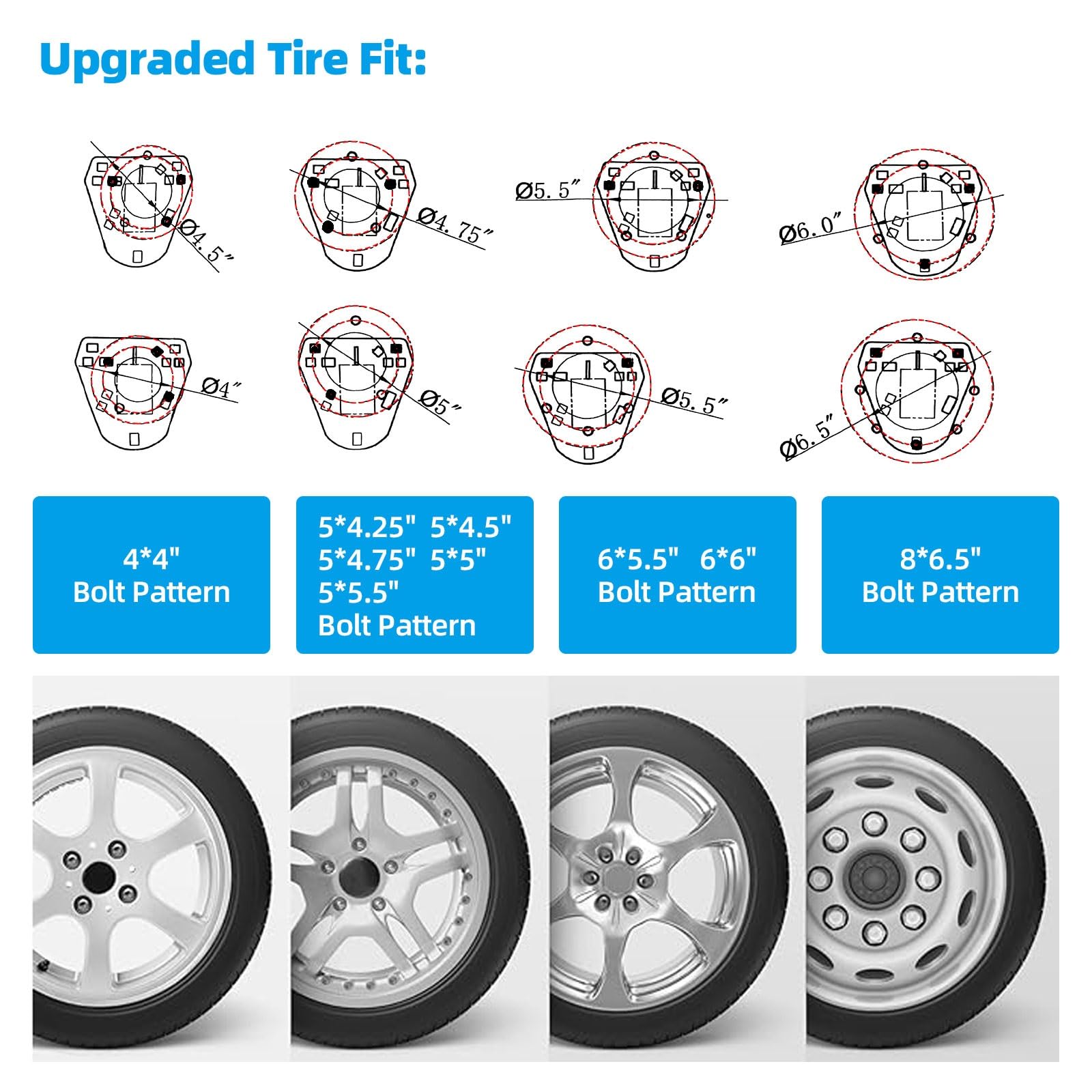 Upgraded Tire Fit:

Ø4.5″

Ø4.75″

Ø5.5″

Ø6.0″

Ø4″

Ø5″

Ø5.5″

Ø6.5″

4*4"
Bolt Pattern

5*4.25" 5*4.5"
5*4.75" 5*5"
5*5.5"
Bolt Pattern

6*5.5" 6*6"
Bolt Pattern

8*6.5"
Bolt Pattern