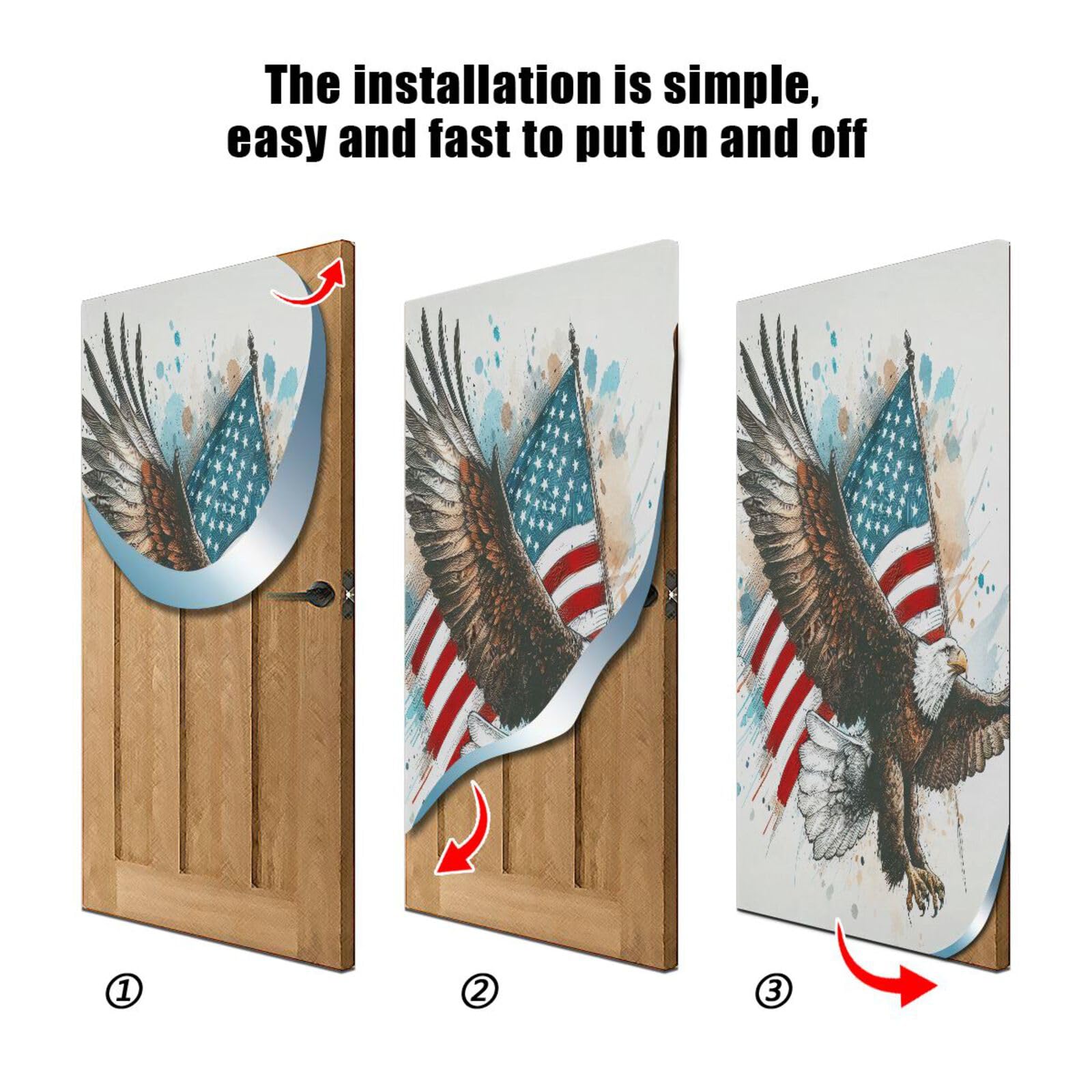 The installation is simple, easy and fast to put on and off

①

②

③