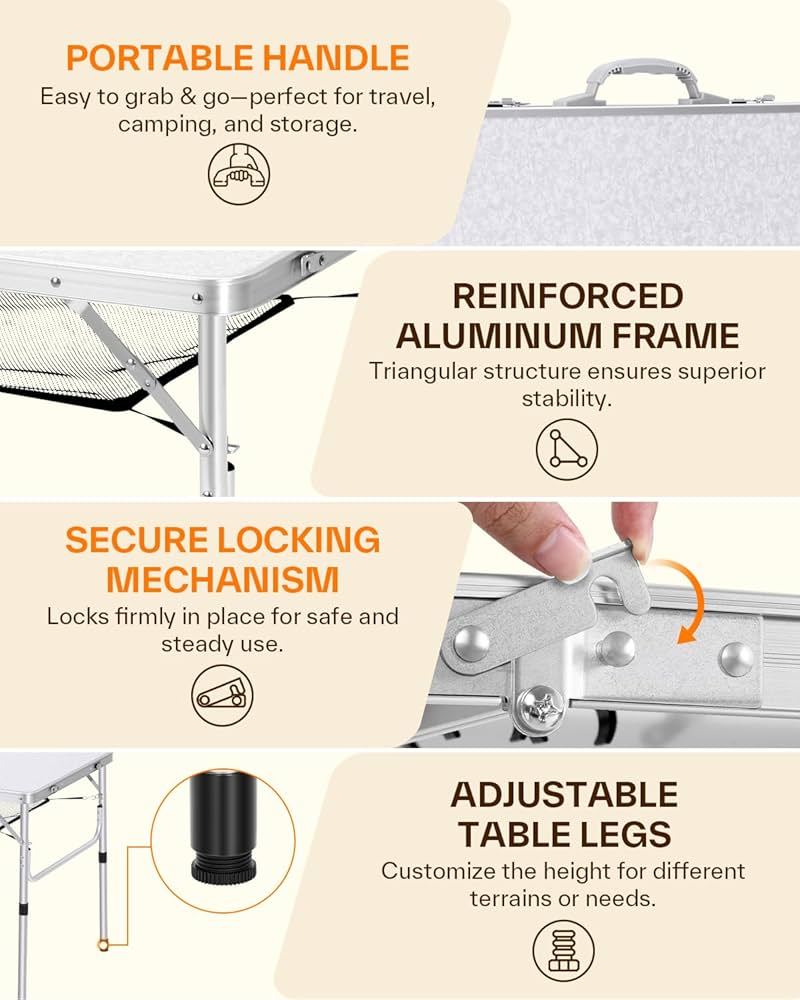 PORTABLE HANDLE
Easy to grab & go—perfect for travel, camping, and storage.

REINFORCED ALUMINUM FRAME
Triangular structure ensures superior stability.

SECURE LOCKING MECHANISM
Locks firmly in place for safe and steady use.

ADJUSTABLE TABLE LEGS
Customize the height for different terrains or needs.