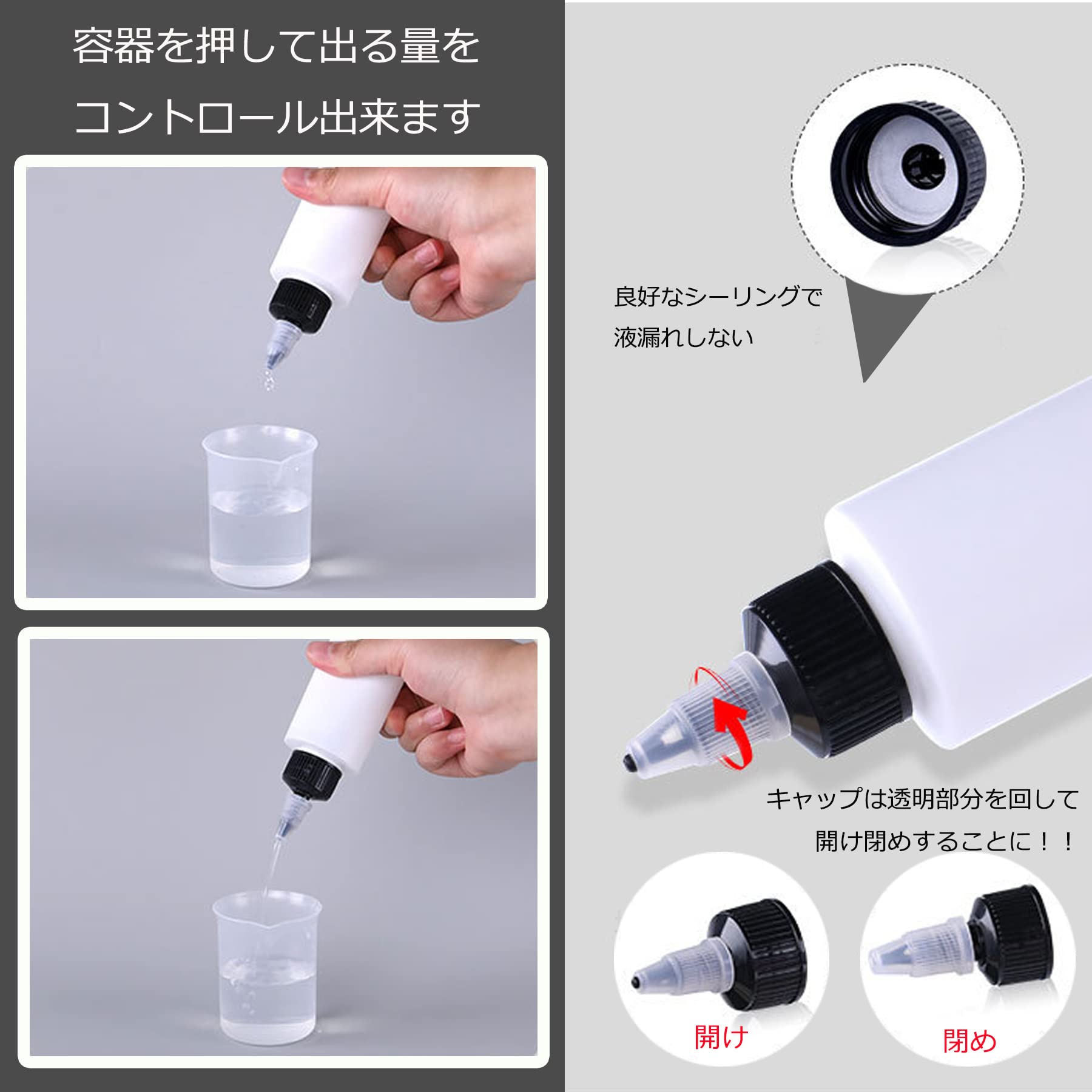 容器を押して出る量を
コントロール出来ます

良好なシーリングで
液漏れしない

キャップは透明部分を回して
開け閉めすることに！！

開け

閉め