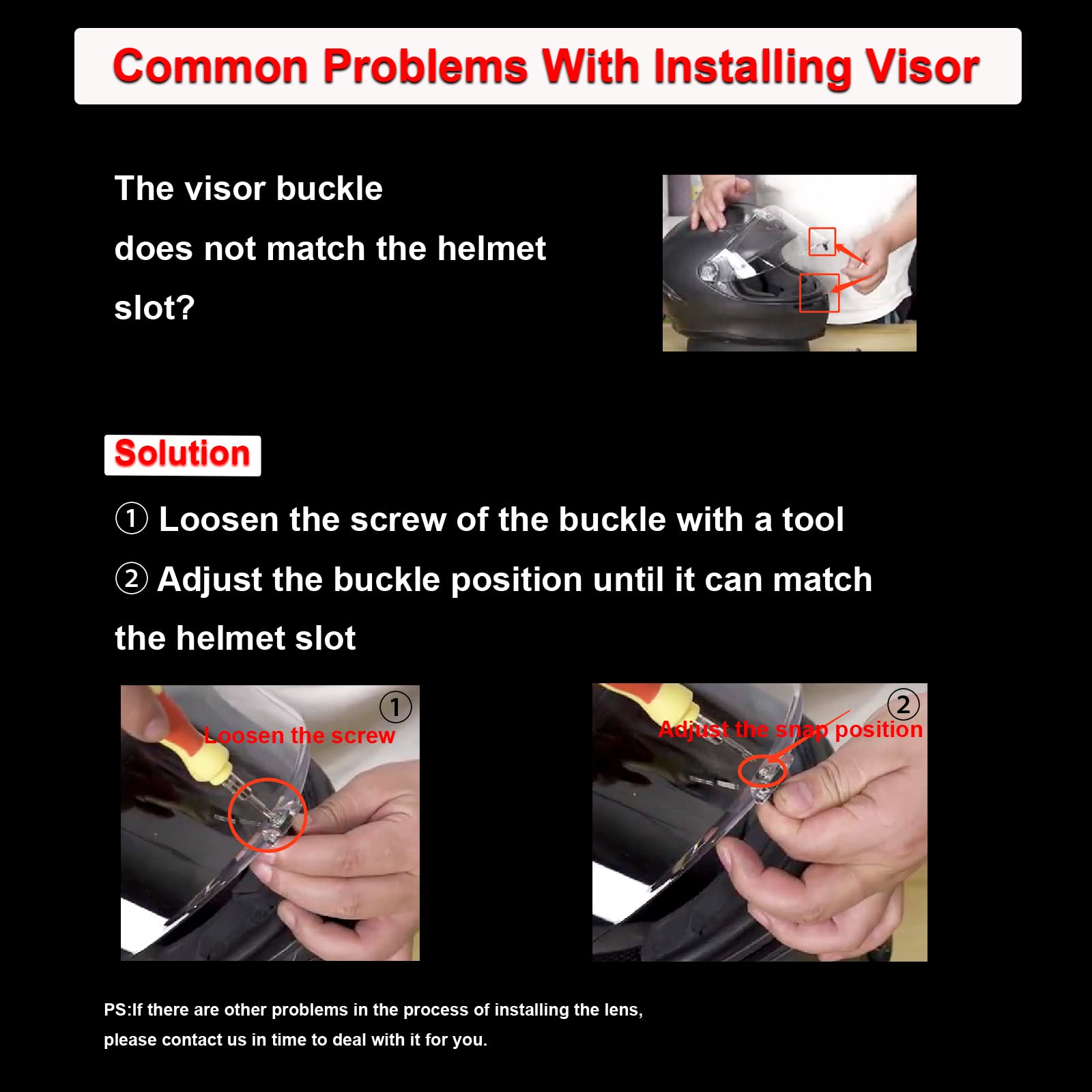 Common Problems With Installing Visor

The visor buckle does not match the helmet slot?

Solution

① Loosen the screw of the buckle with a tool

② Adjust the buckle position until it can match the helmet slot

①
Loosen the screw

②
Adjust the snap position

PS:If there are other problems in the process of installing the lens, please contact us in time to deal with it for you.