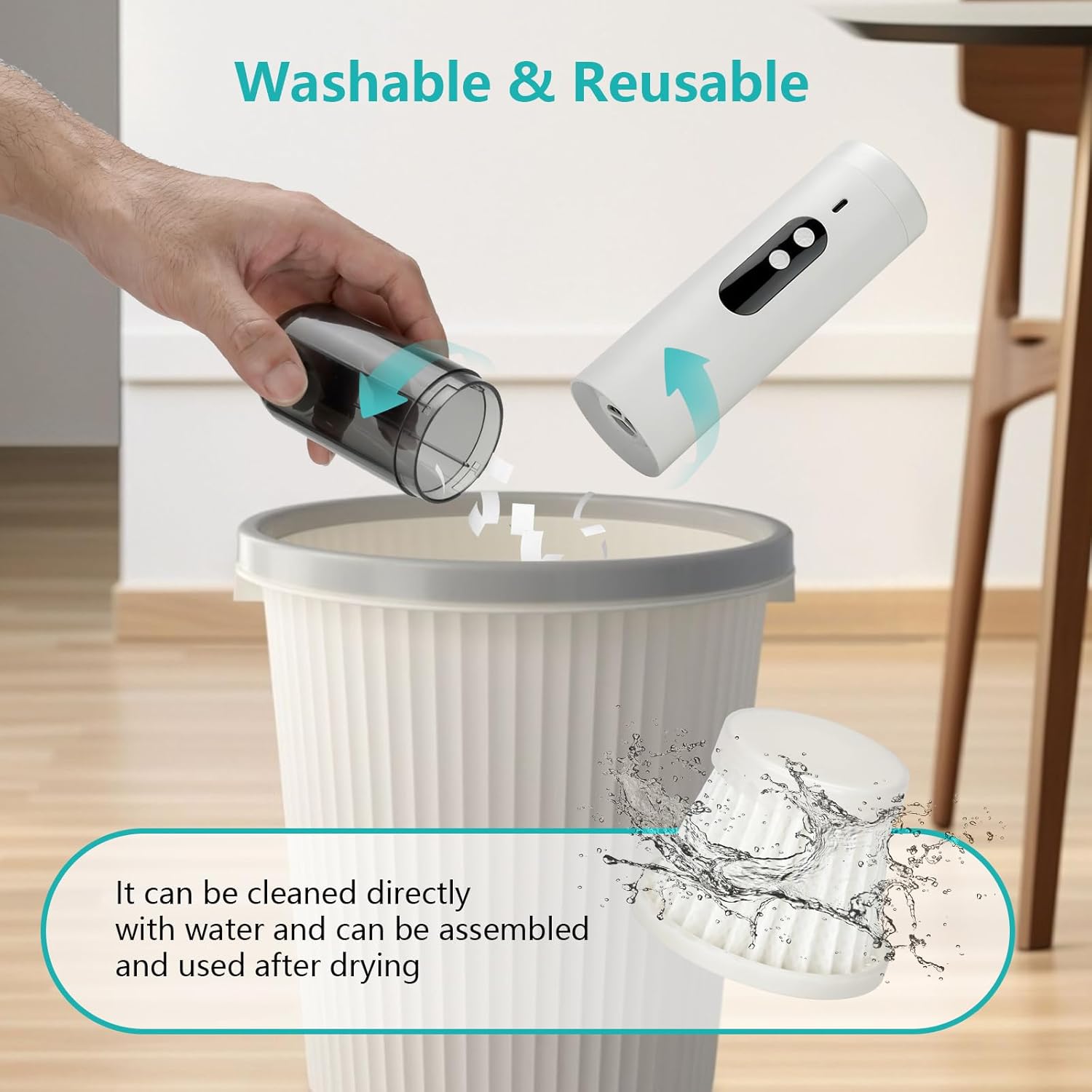 Washable & Reusable

It can be cleaned directly with water and can be assembled and used after drying