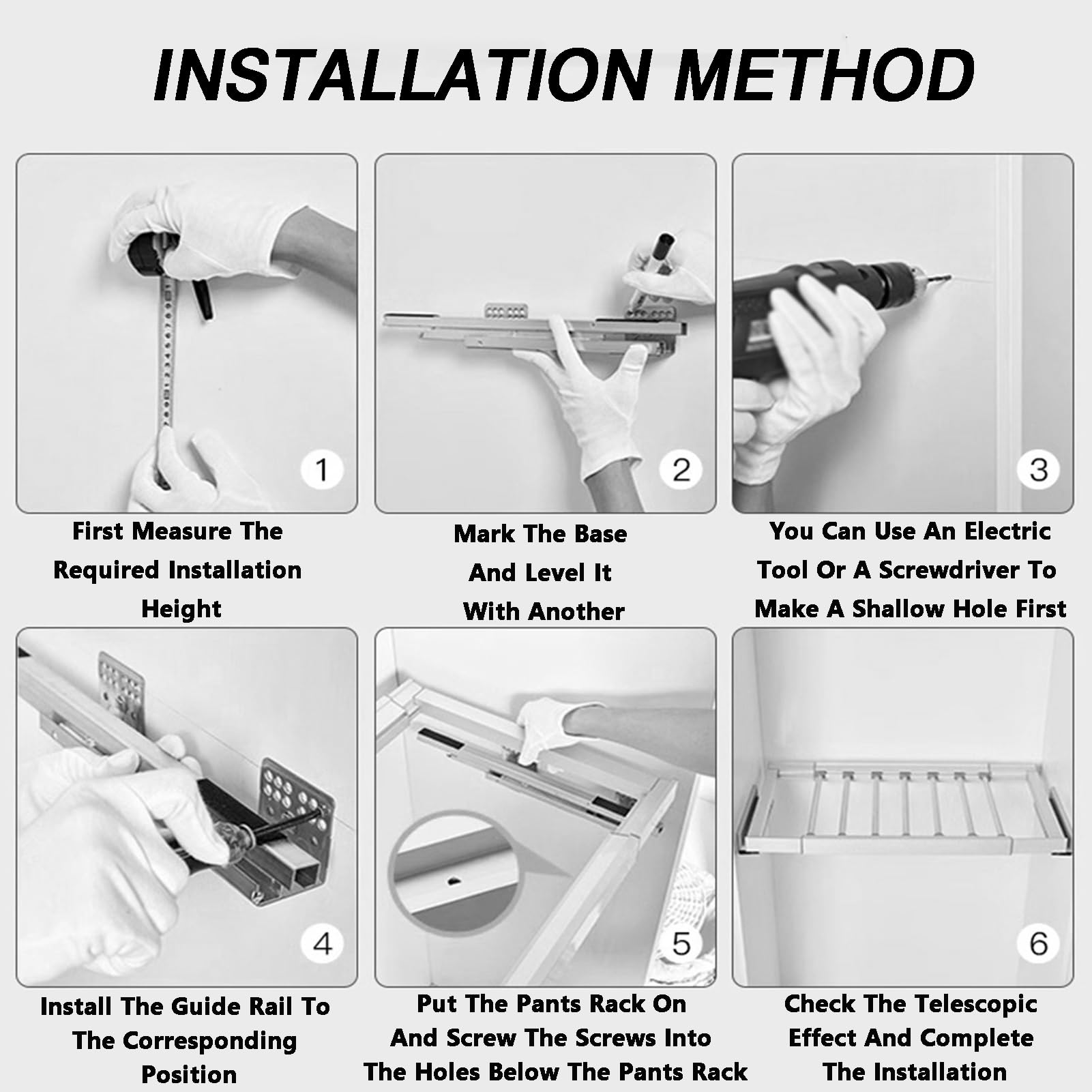 INSTALLATION METHOD

1

First Measure The Required Installation Height

2

Mark The Base And Level It With Another

3

You Can Use An Electric Tool Or A Screwdriver To Make A Shallow Hole First

4

Install The Guide Rail To The Corresponding Position

5

Put The Pants Rack On And Screw The Screws Into The Holes Below The Pants Rack

6

Check The Telescopic Effect And Complete The Installation