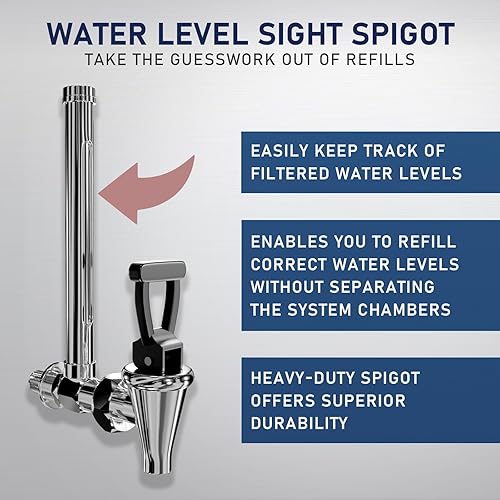 WATER LEVEL SIGHT SPIGOT
TAKE THE GUESSWORK OUT OF REFILLS

EASILY KEEP TRACK OF FILTERED WATER LEVELS

ENABLES YOU TO REFILL CORRECT WATER LEVELS WITHOUT SEPARATING THE SYSTEM CHAMBERS

HEAVY-DUTY SPIGOT OFFERS SUPERIOR DURABILITY