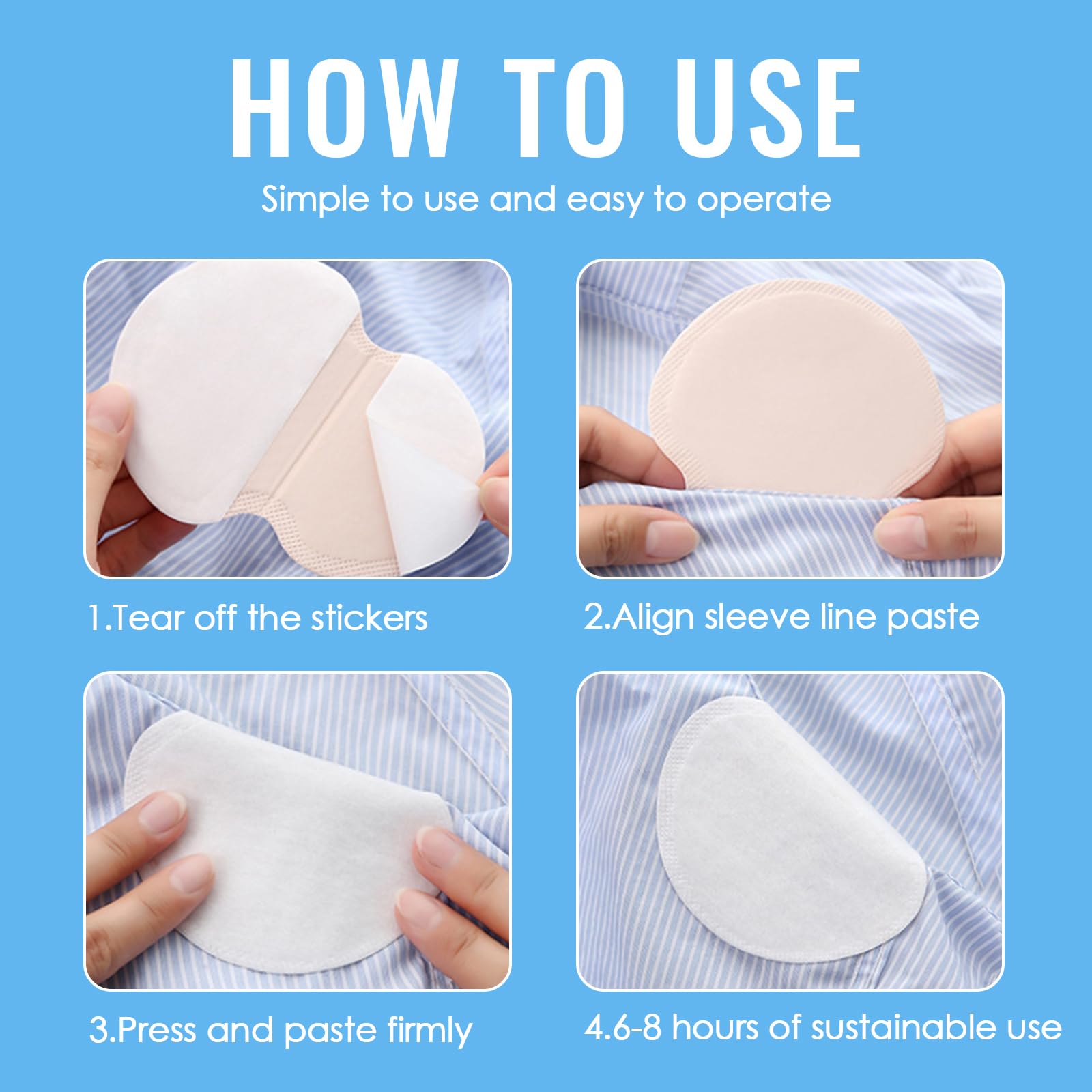 HOW TO USE

Simple to use and easy to operate

1.Tear off the stickers

2.Align sleeve line paste

3.Press and paste firmly

4.6-8 hours of sustainable use