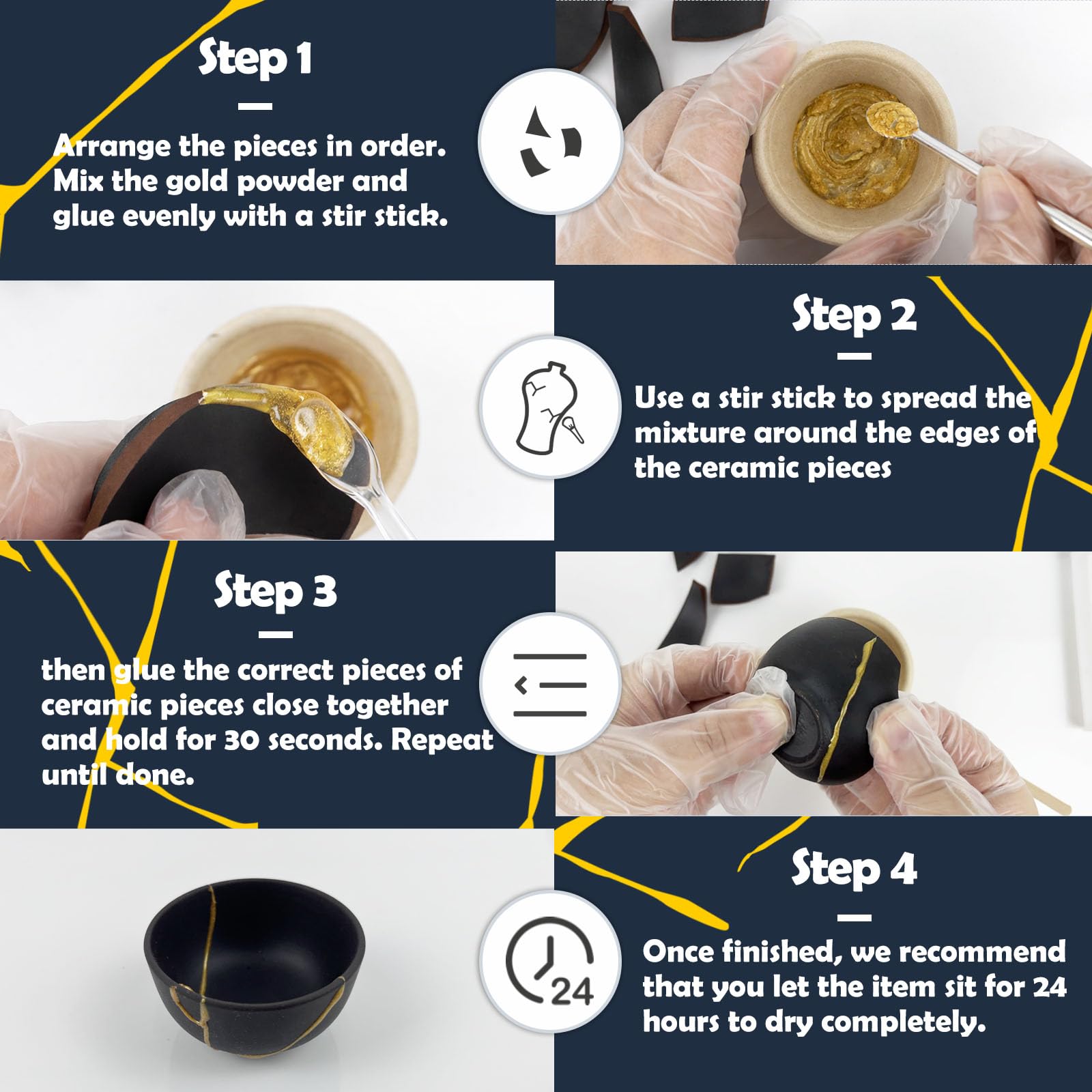 Step 1

Arrange the pieces in order. Mix the gold powder and glue evenly with a stir stick.

Step 2

Use a stir stick to spread the mixture around the edges of the ceramic pieces

Step 3

then glue the correct pieces of ceramic pieces close together and hold for 30 seconds. Repeat until done.

Step 4

24

Once finished, we recommend that you let the item sit for 24 hours to dry completely.