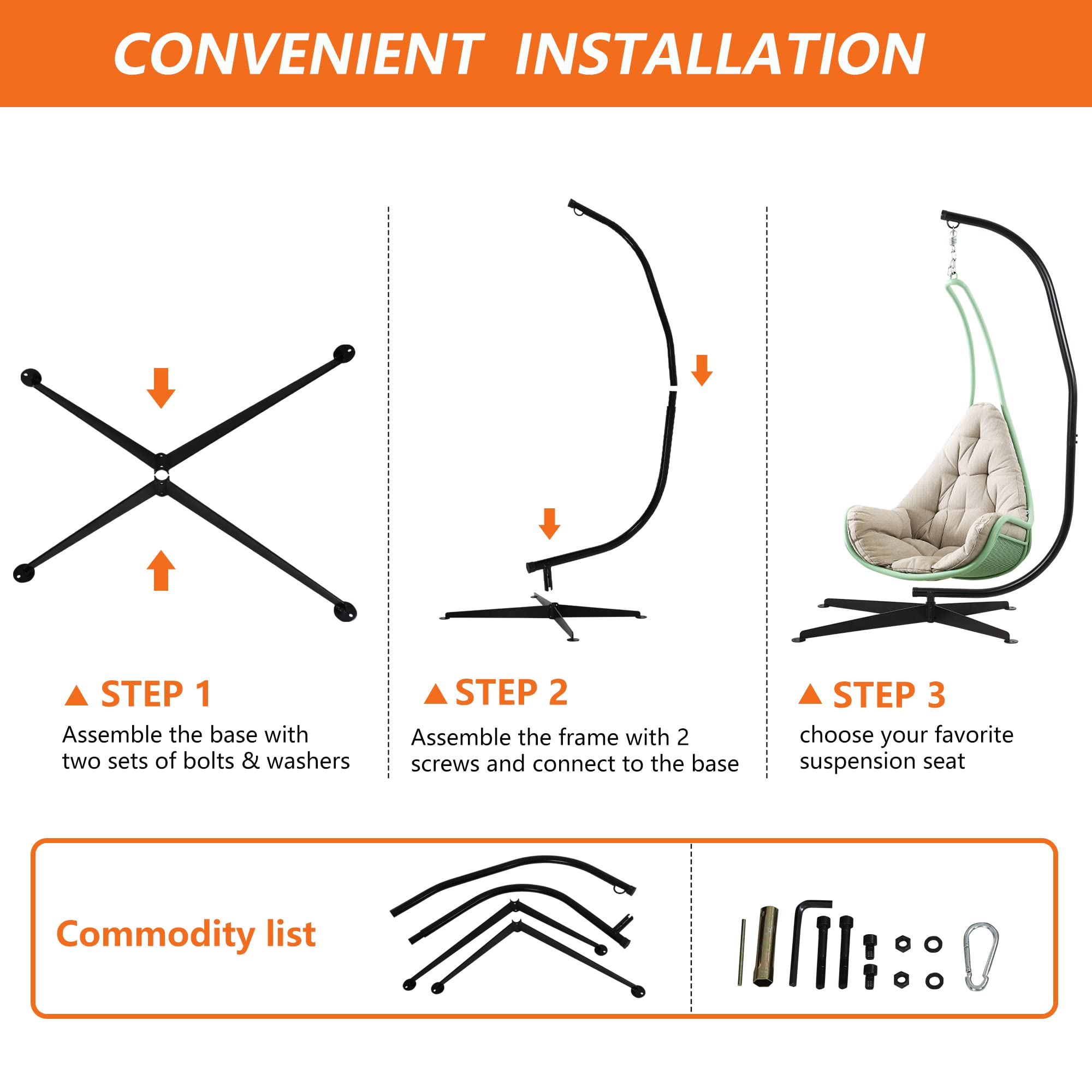 CONVENIENT INSTALLATION

▲ STEP 1
Assemble the base with two sets of bolts & washers

▲ STEP 2
Assemble the frame with 2 screws and connect to the base

▲ STEP 3
choose your favorite suspension seat

Commodity list