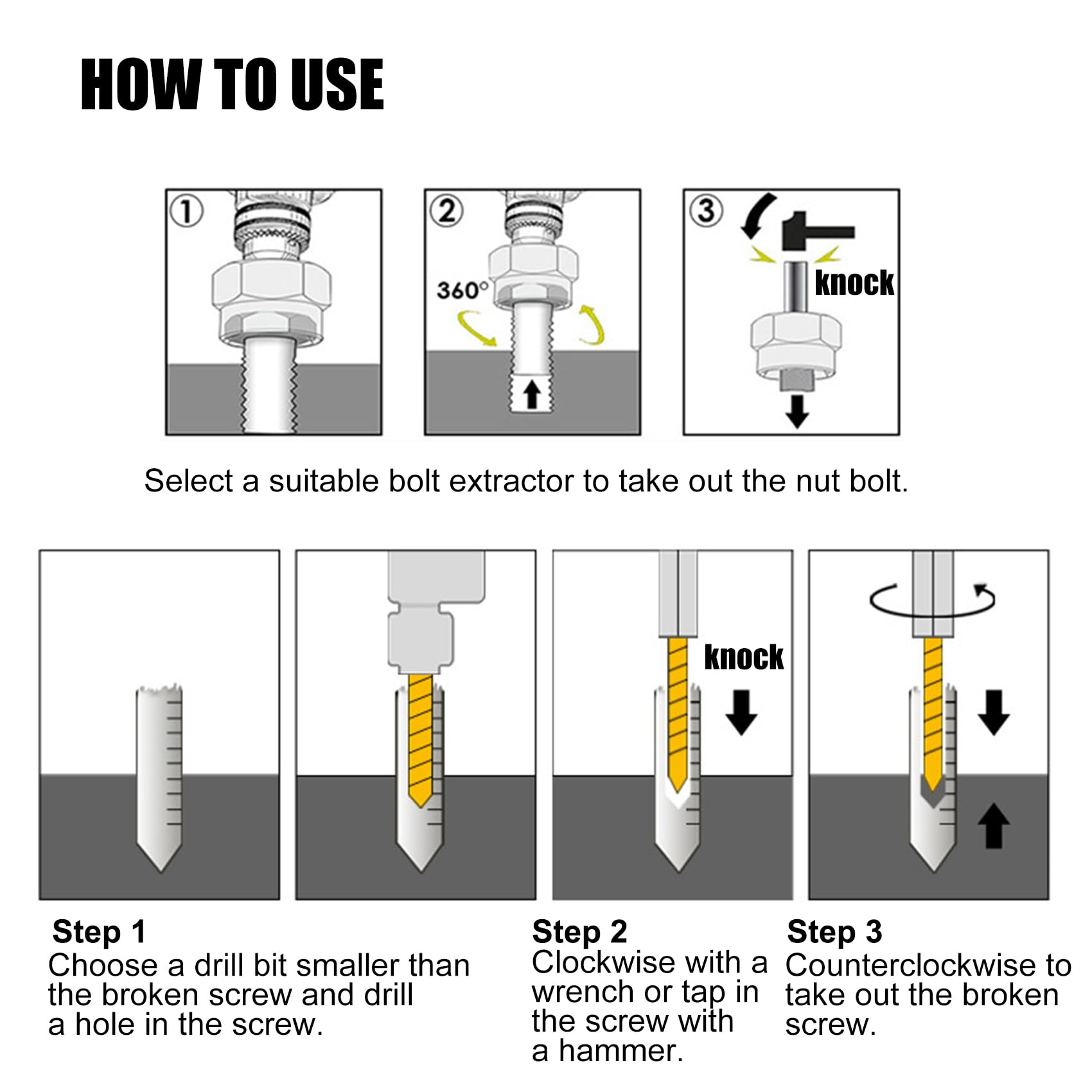 HOW TO USE

①

②

360°

③

knock

Select a suitable bolt extractor to take out the nut bolt.

knock

Step 1
Choose a drill bit smaller than the broken screw and drill a hole in the screw.

Step 2
Clockwise with a wrench or tap in the screw with a hammer.

Step 3
Counterclockwise to take out the broken screw.