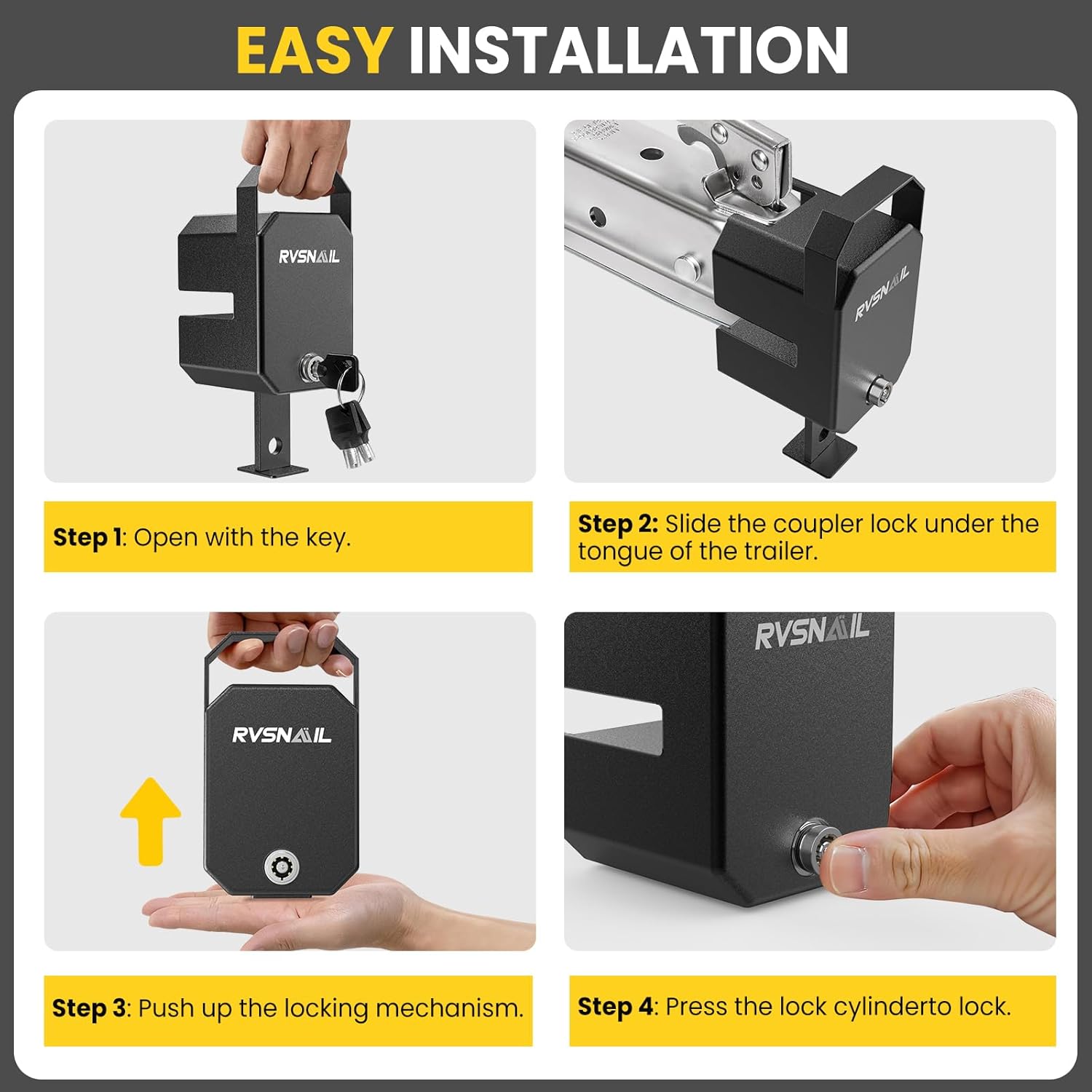 EASY INSTALLATION

RVSNAIL

RVSNAIL

Step 1: Open with the key.

Step 2: Slide the coupler lock under the tongue of the trailer.

RVSNAIL

RVSNAIL

Step 3: Push up the locking mechanism.

Step 4: Press the lock cylinderto lock.