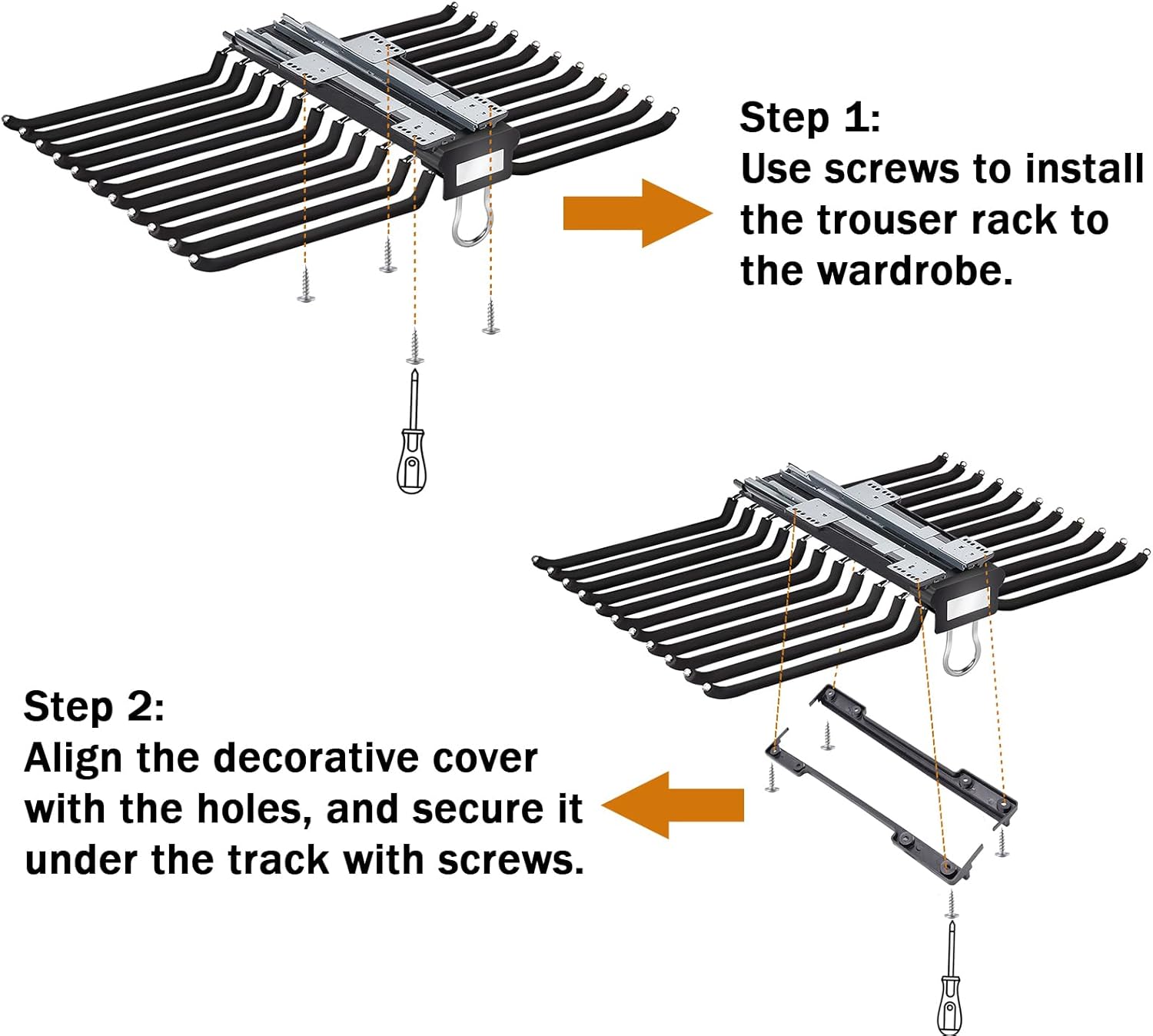 Step 1:
Use screws to install the trouser rack to the wardrobe.

Step 2:
Align the decorative cover with the holes, and secure it under the track with screws.