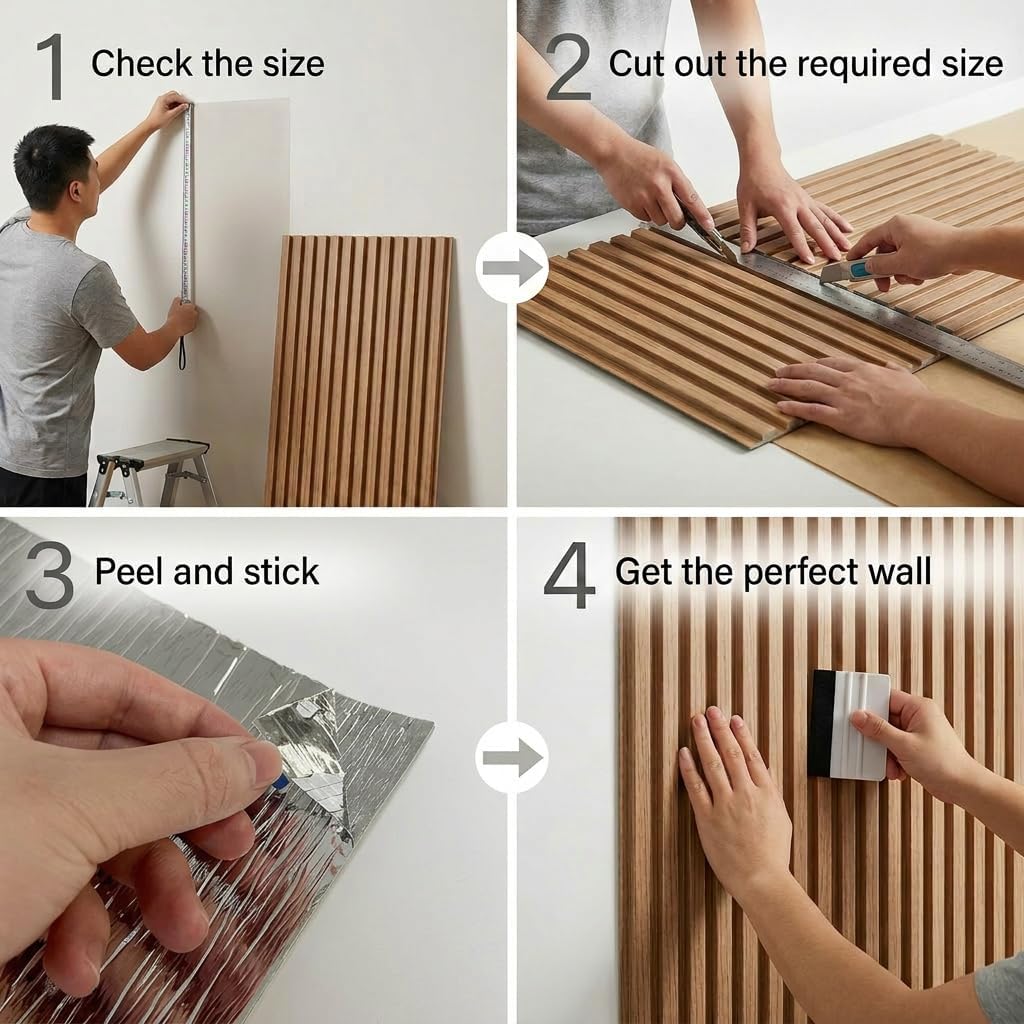 1 Check the size

2 Cut out the required size

3 Peel and stick

4 Get the perfect wall