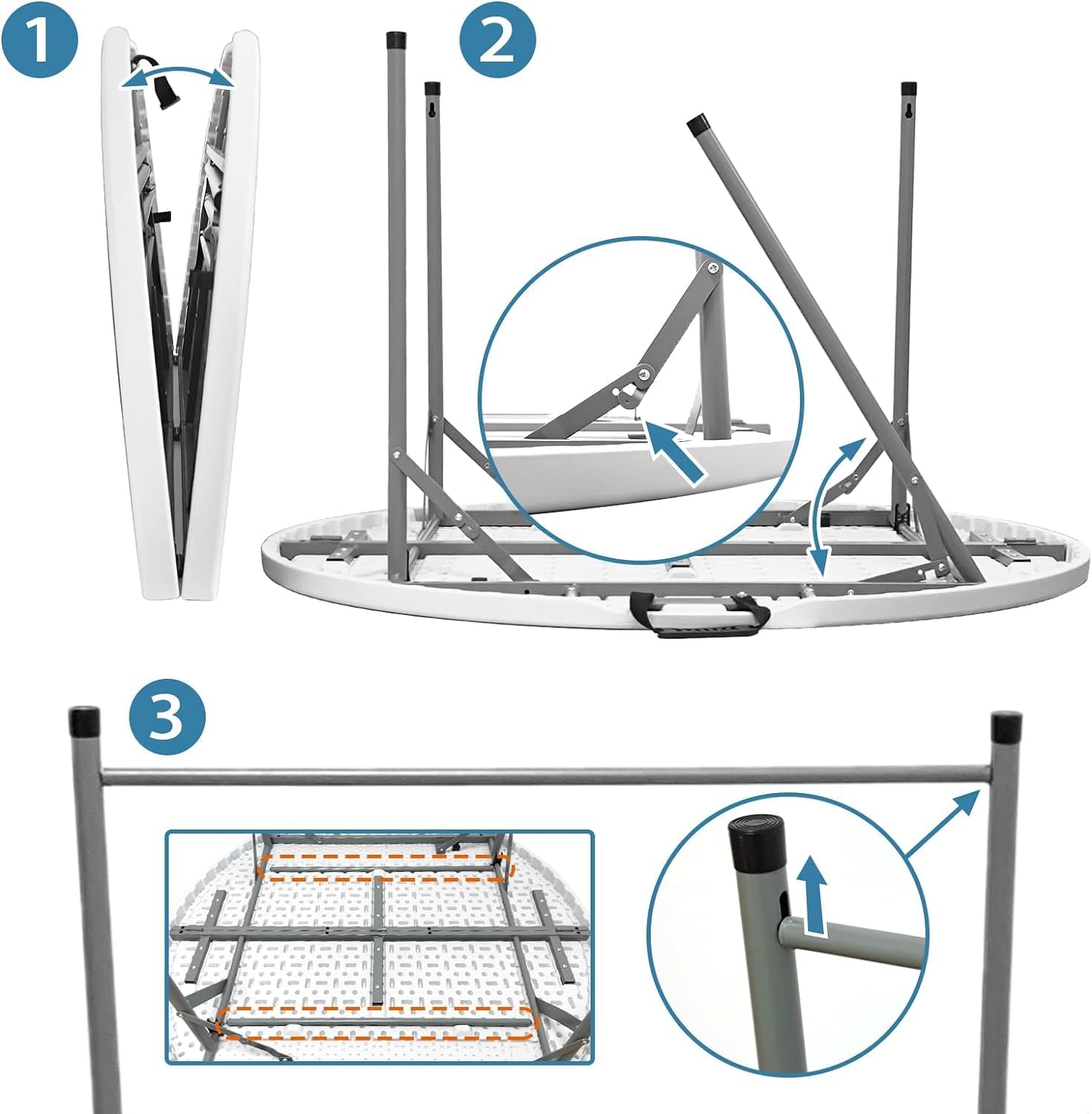 1

2

3