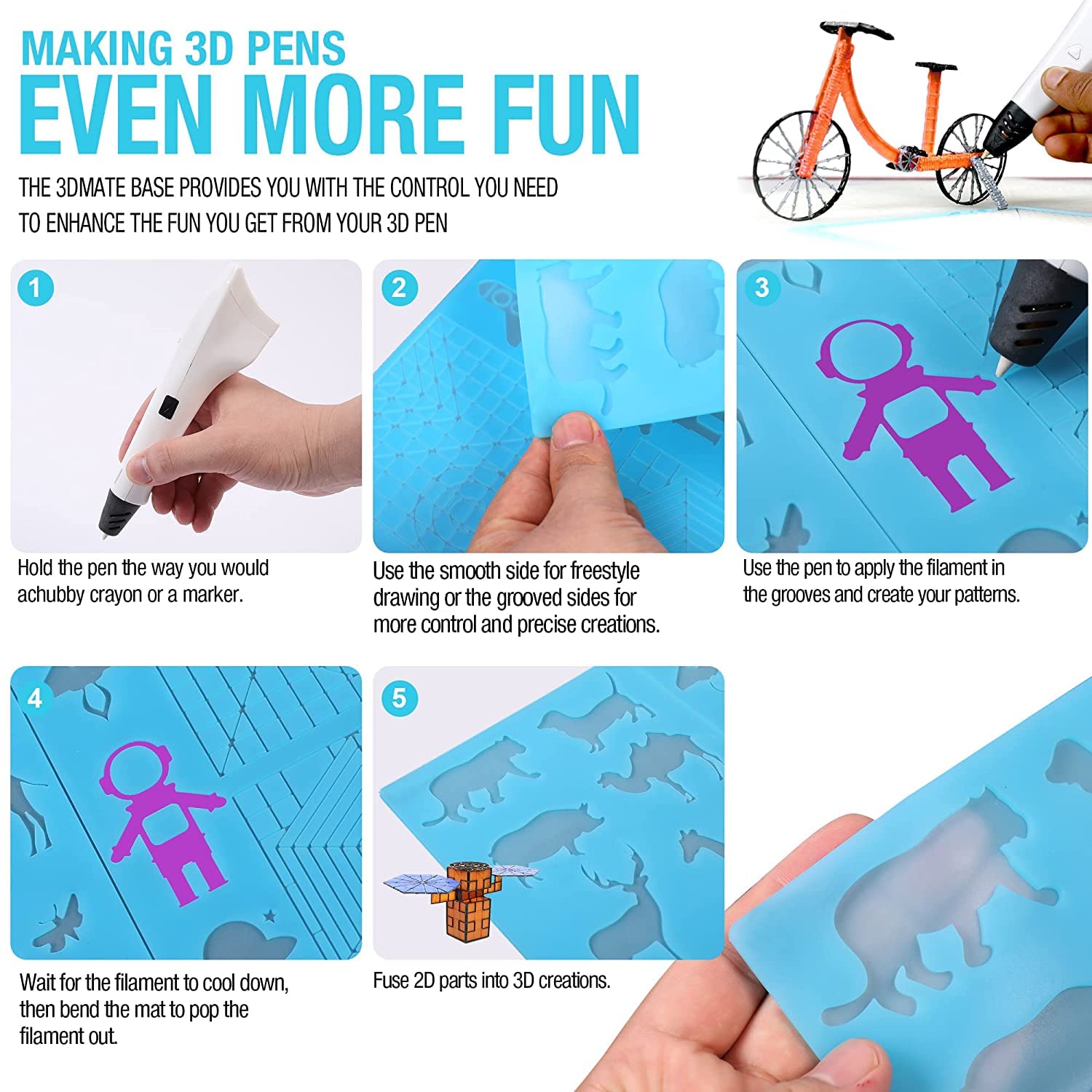 MAKING 3D PENS
EVEN MORE FUN

THE 3DMATE BASE PROVIDES YOU WITH THE CONTROL YOU NEED TO ENHANCE THE FUN YOU GET FROM YOUR 3D PEN

1
Hold the pen the way you would achubby crayon or a marker.

2
Use the smooth side for freestyle drawing or the grooved sides for more control and precise creations.

3
Use the pen to apply the filament in the grooves and create your patterns.

4
Wait for the filament to cool down, then bend the mat to pop the filament out.

5
Fuse 2D parts into 3D creations.