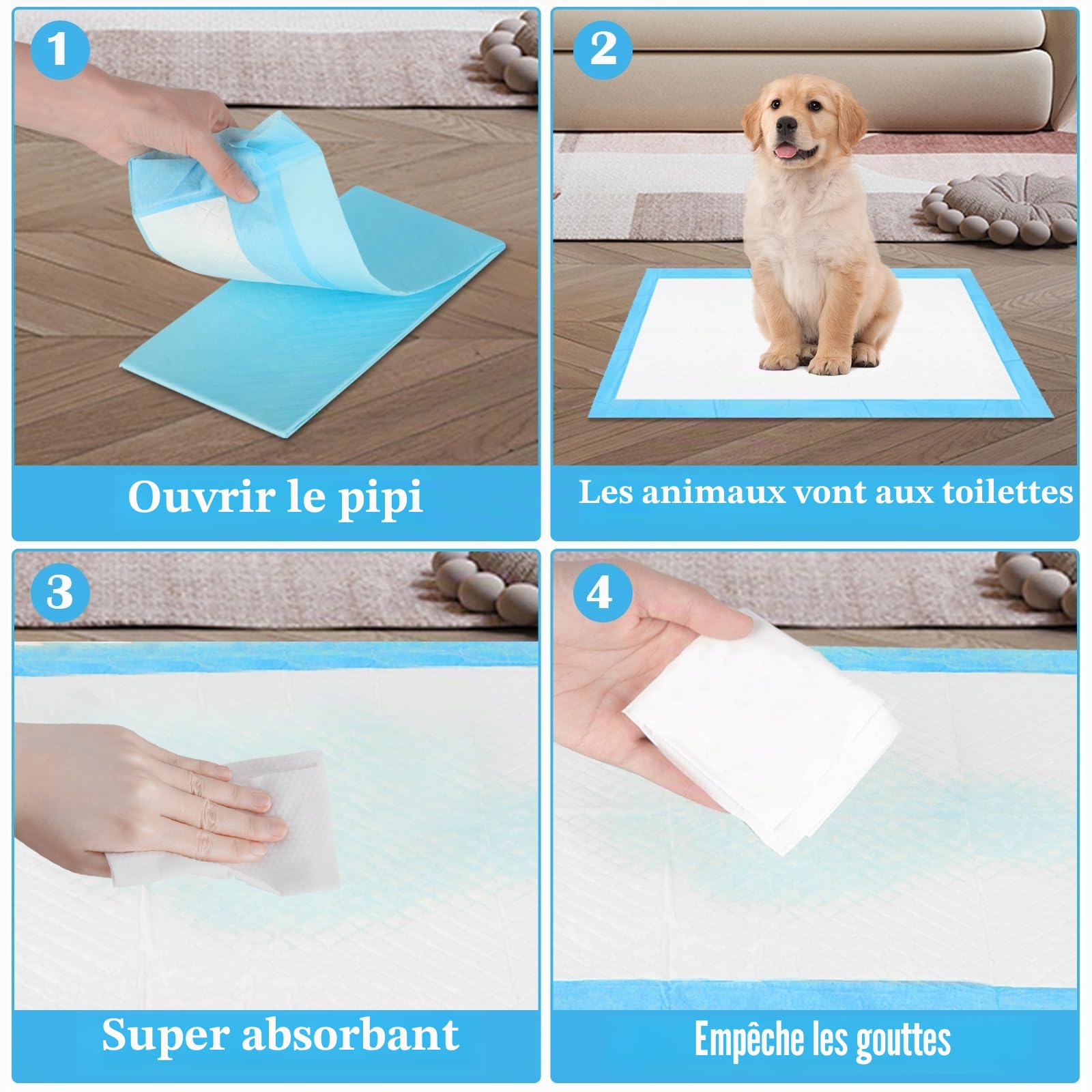 1

Ouvrir le pipi

2

Les animaux vont aux toilettes

3

Super absorbant

4

Empêche les gouttes