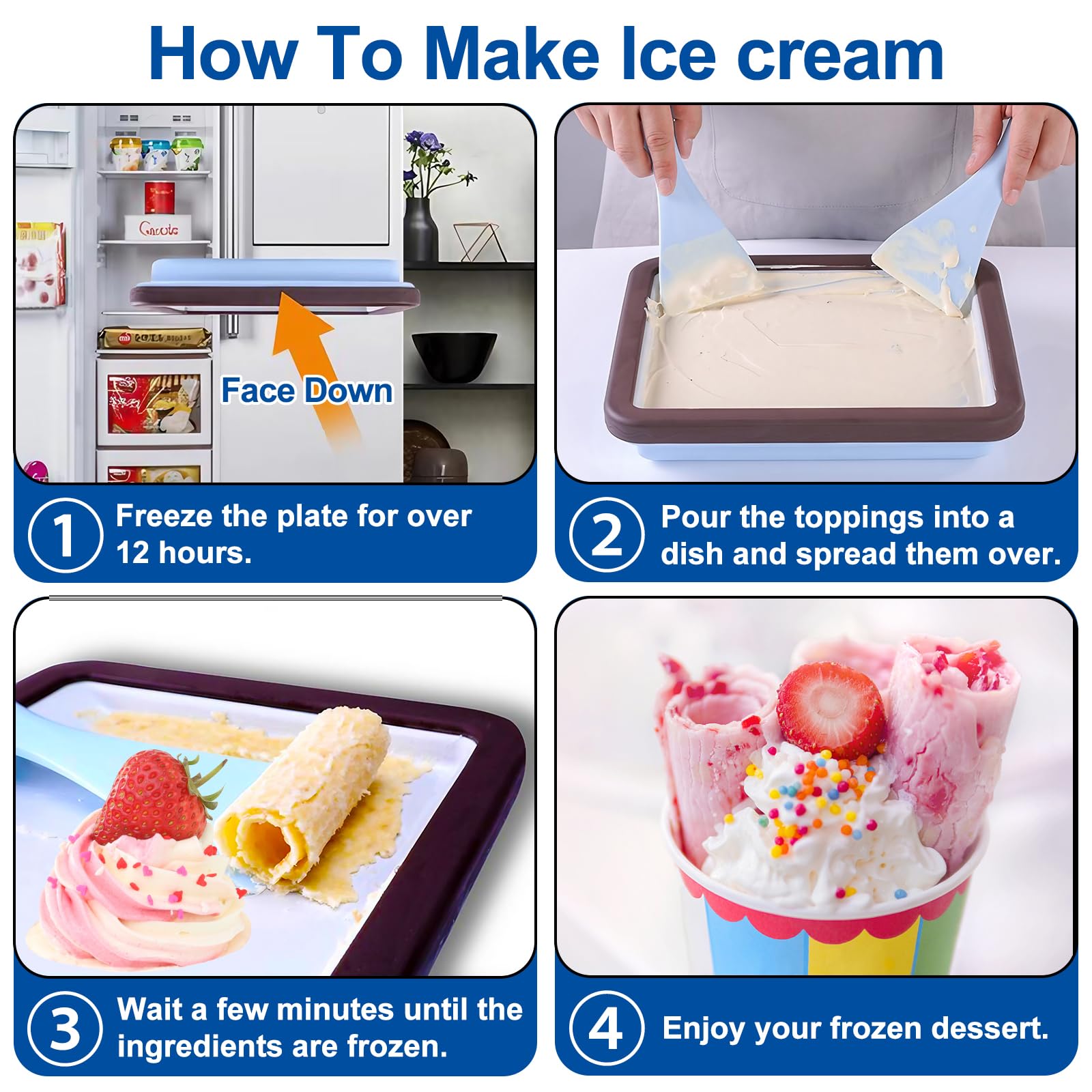 How To Make Ice cream

Face Down

1 Freeze the plate for over 12 hours.

2 Pour the toppings into a dish and spread them over.

3 Wait a few minutes until the ingredients are frozen.

4 Enjoy your frozen dessert.