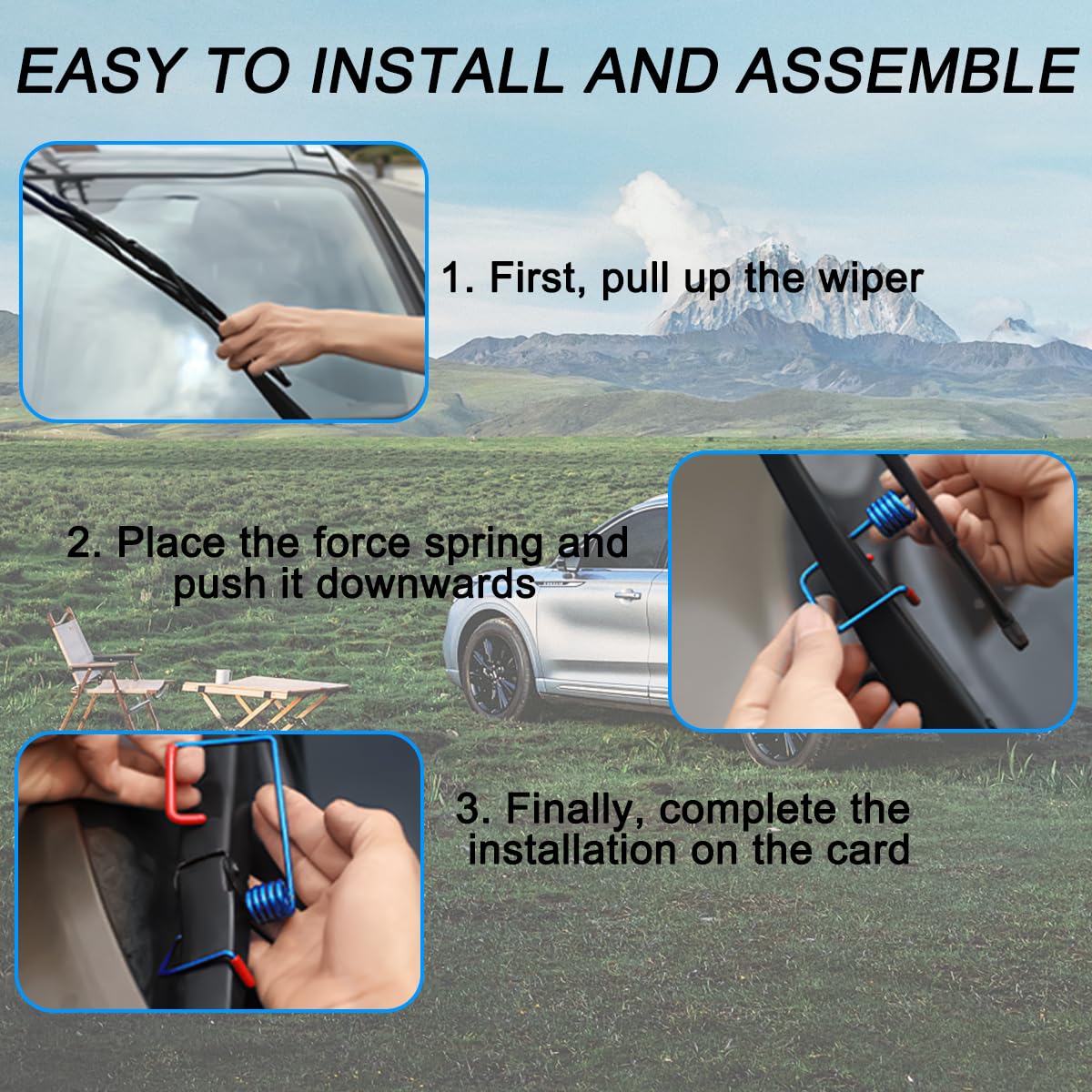 EASY TO INSTALL AND ASSEMBLE

1. First, pull up the wiper

2. Place the force spring and push it downwards

3. Finally, complete the installation on the card