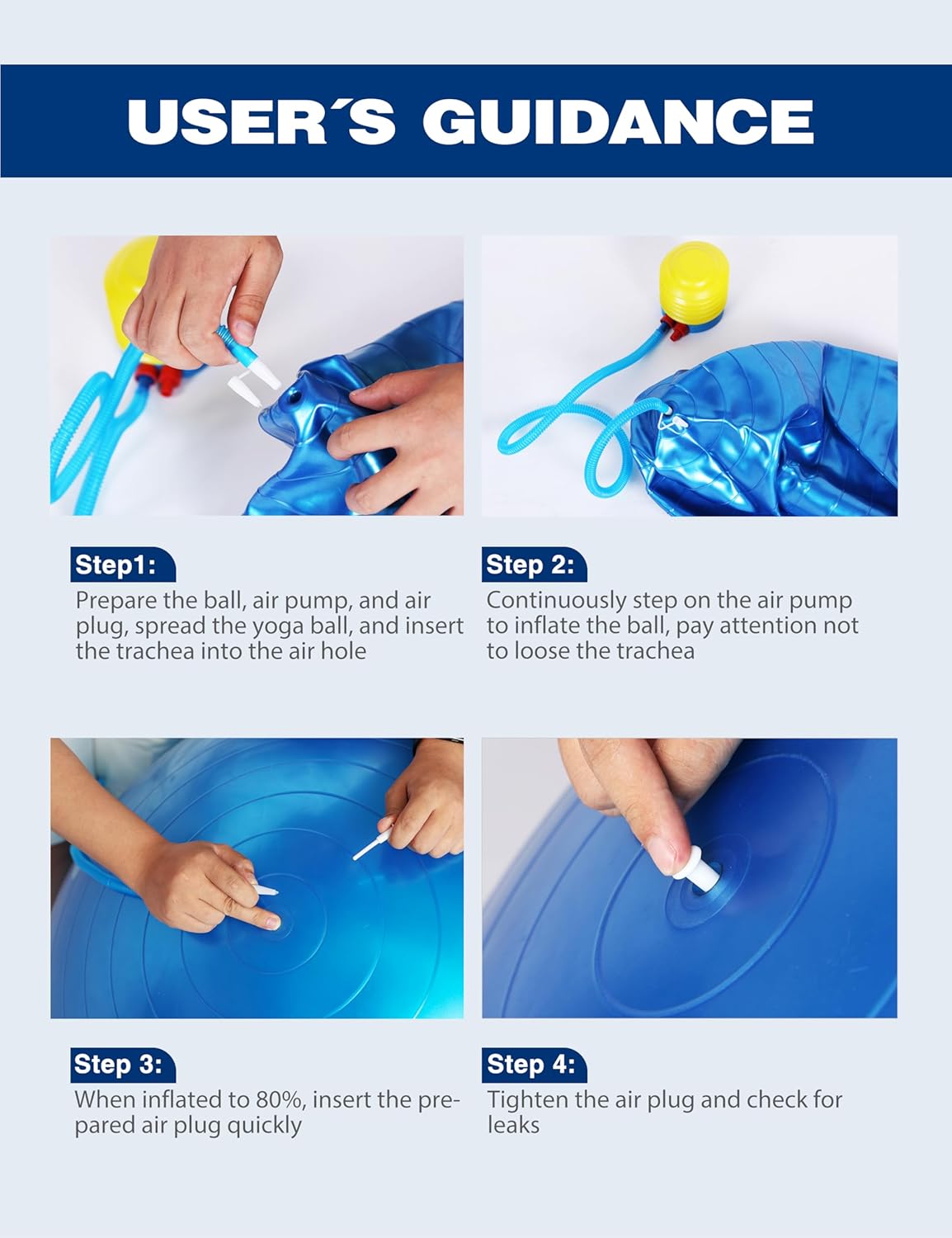 USER´S GUIDANCE

Step1:
Prepare the ball, air pump, and air plug, spread the yoga ball, and insert the trachea into the air hole

Step 2:
Continuously step on the air pump to inflate the ball, pay attention not to loose the trachea

Step 3:
When inflated to 80%, insert the prepared air plug quickly

Step 4:
Tighten the air plug and check for leaks