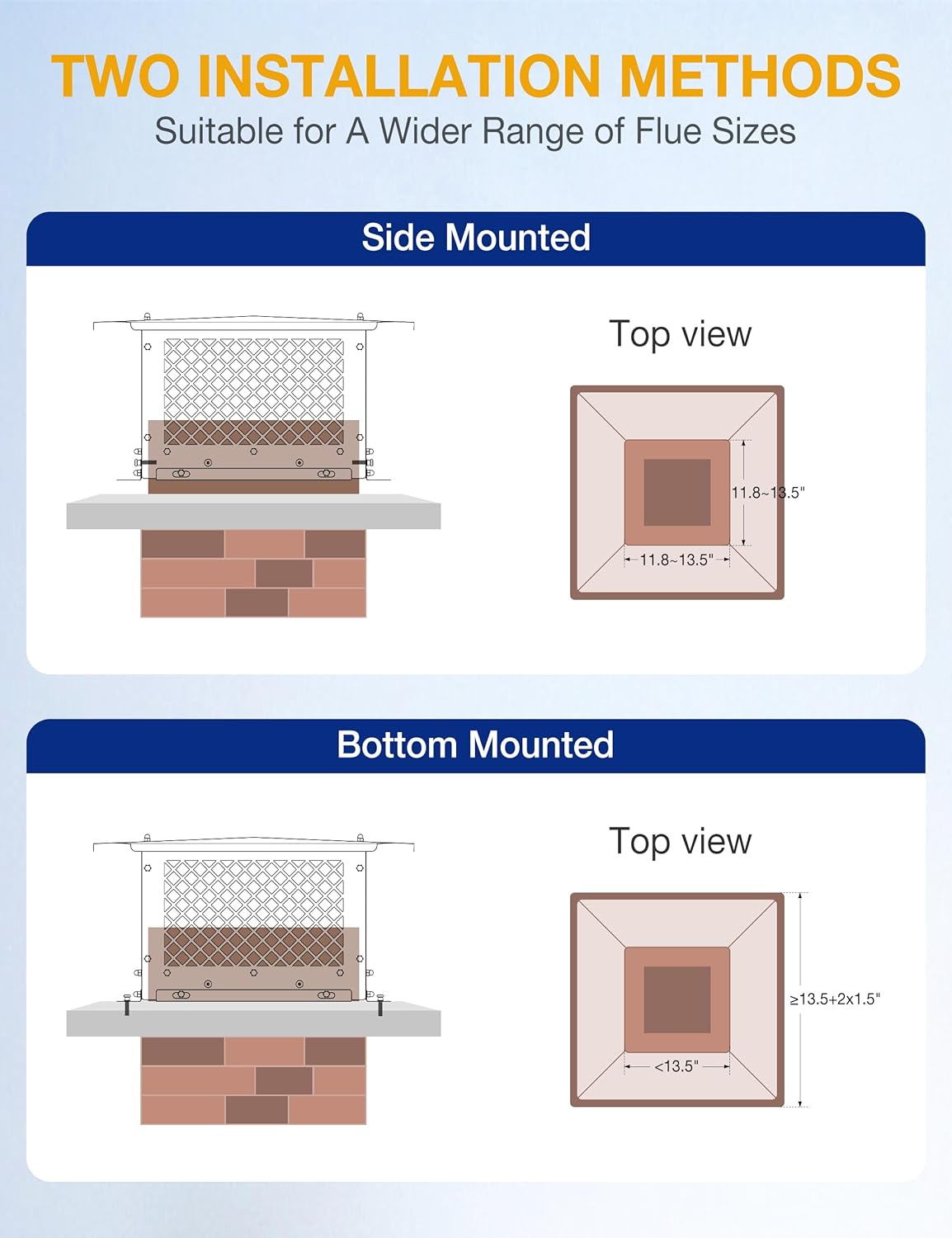 TWO INSTALLATION METHODS
Suitable for A Wider Range of Flue Sizes

Side Mounted

Top view

11.8~13.5"

11.8~13.5"

Bottom Mounted

Top view

≥13.5+2x1.5"

<13.5"