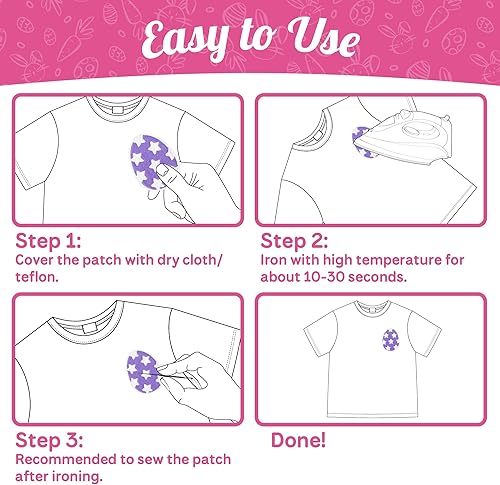 Easy to Use

Step 1:
Cover the patch with dry cloth/ teflon.

Step 2:
Iron with high temperature for about 10-30 seconds.

Step 3:
Recommended to sew the patch after ironing.

Done!