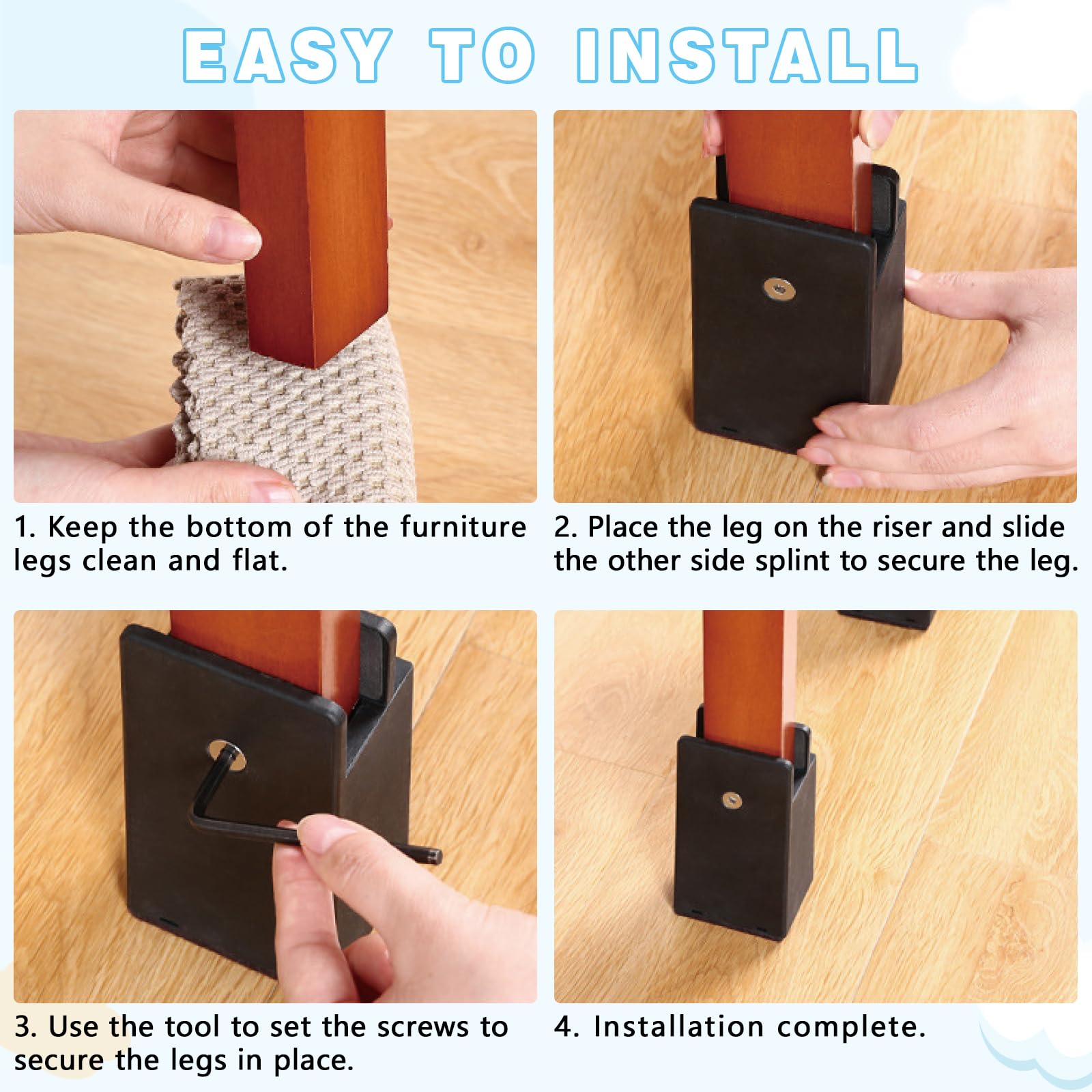 EASY TO INSTALL

1. Keep the bottom of the furniture legs clean and flat.

2. Place the leg on the riser and slide the other side splint to secure the leg.

3. Use the tool to set the screws to secure the legs in place.

4. Installation complete.