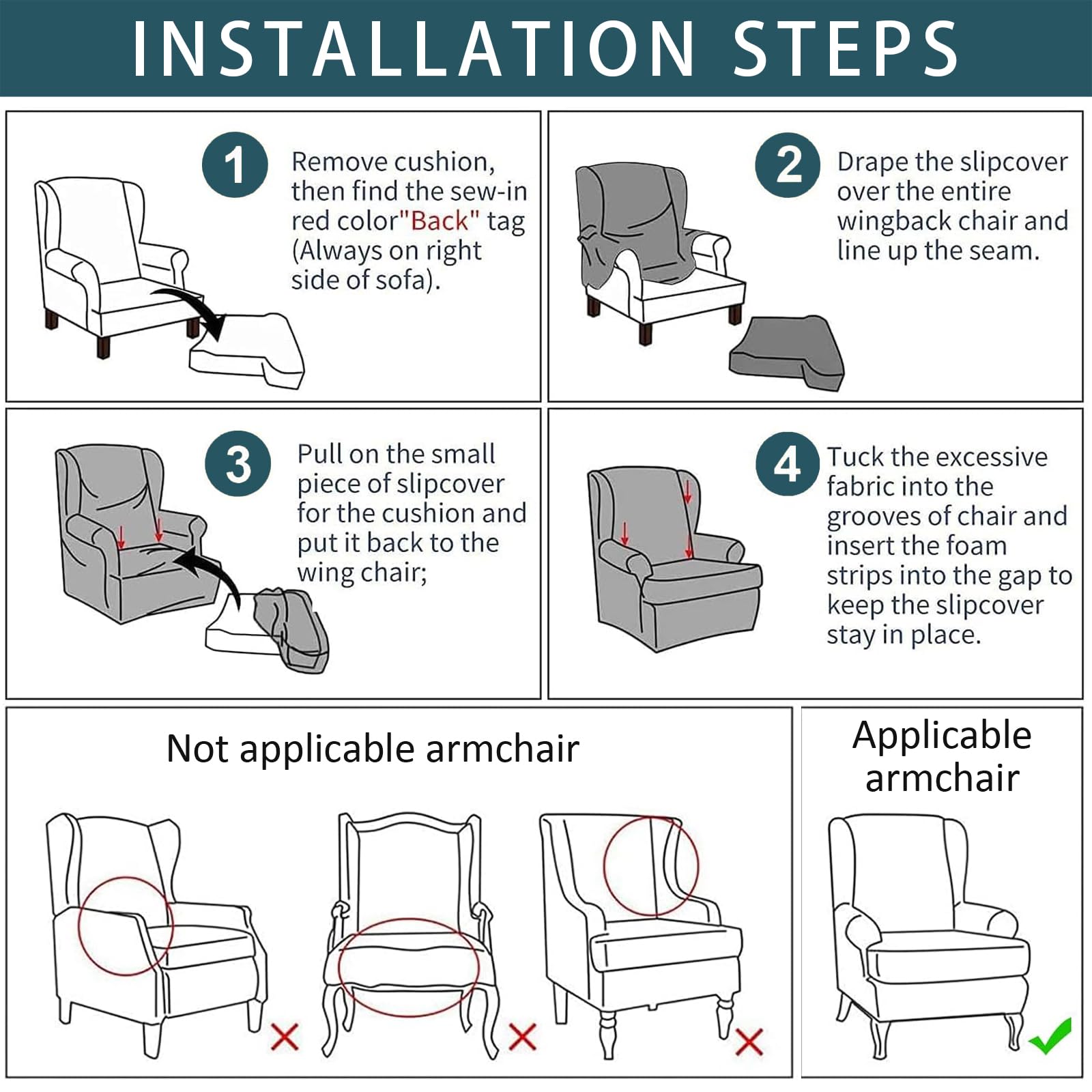 INSTALLATION STEPS

1 Remove cushion, then find the sew-in red color"Back" tag (Always on right side of sofa).

2 Drape the slipcover over the entire wingback chair and line up the seam.

3 Pull on the small piece of slipcover for the cushion and put it back to the wing chair;

4 Tuck the excessive fabric into the grooves of chair and insert the foam strips into the gap to keep the slipcover stay in place.

Not applicable armchair

Applicable armchair