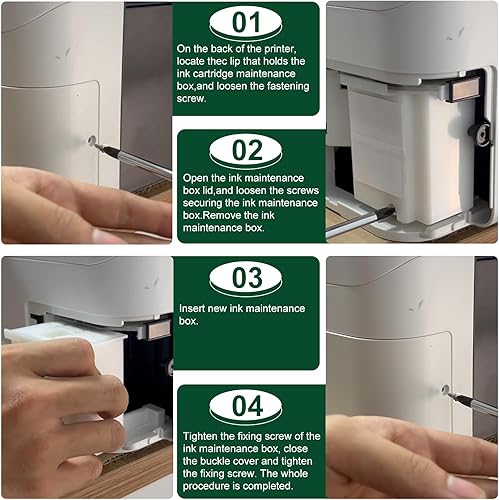 01

On the back of the printer, locate thec lip that holds the ink cartridge maintenance box,and loosen the fastening screw.

02

Open the ink maintenance box lid,and loosen the screws securing the ink maintenance box.Remove the ink maintenance box.

03

Insert new ink maintenance box.

04

Tighten the fixing screw of the ink maintenance box, close the buckle cover and tighten the fixing screw. The whole procedure is completed.