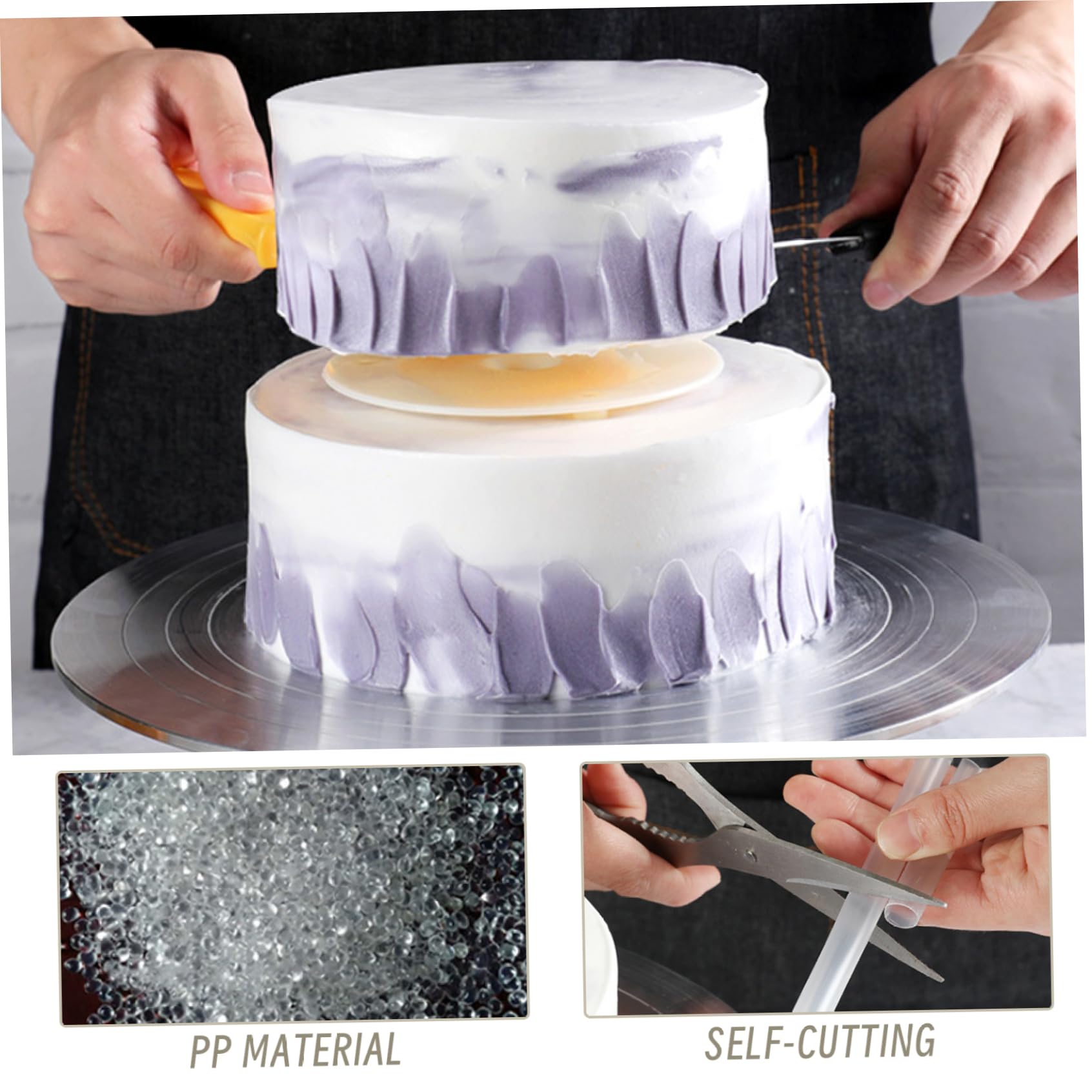 PP MATERIAL

SELF-CUTTING