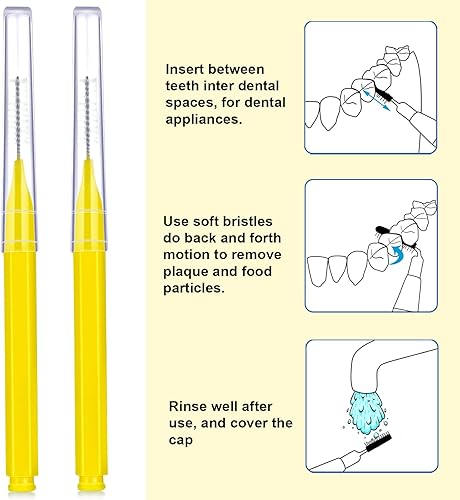 Insert between teeth inter dental spaces, for dental appliances.

Use soft bristles do back and forth motion to remove plaque and food particles.

Rinse well after use, and cover the cap