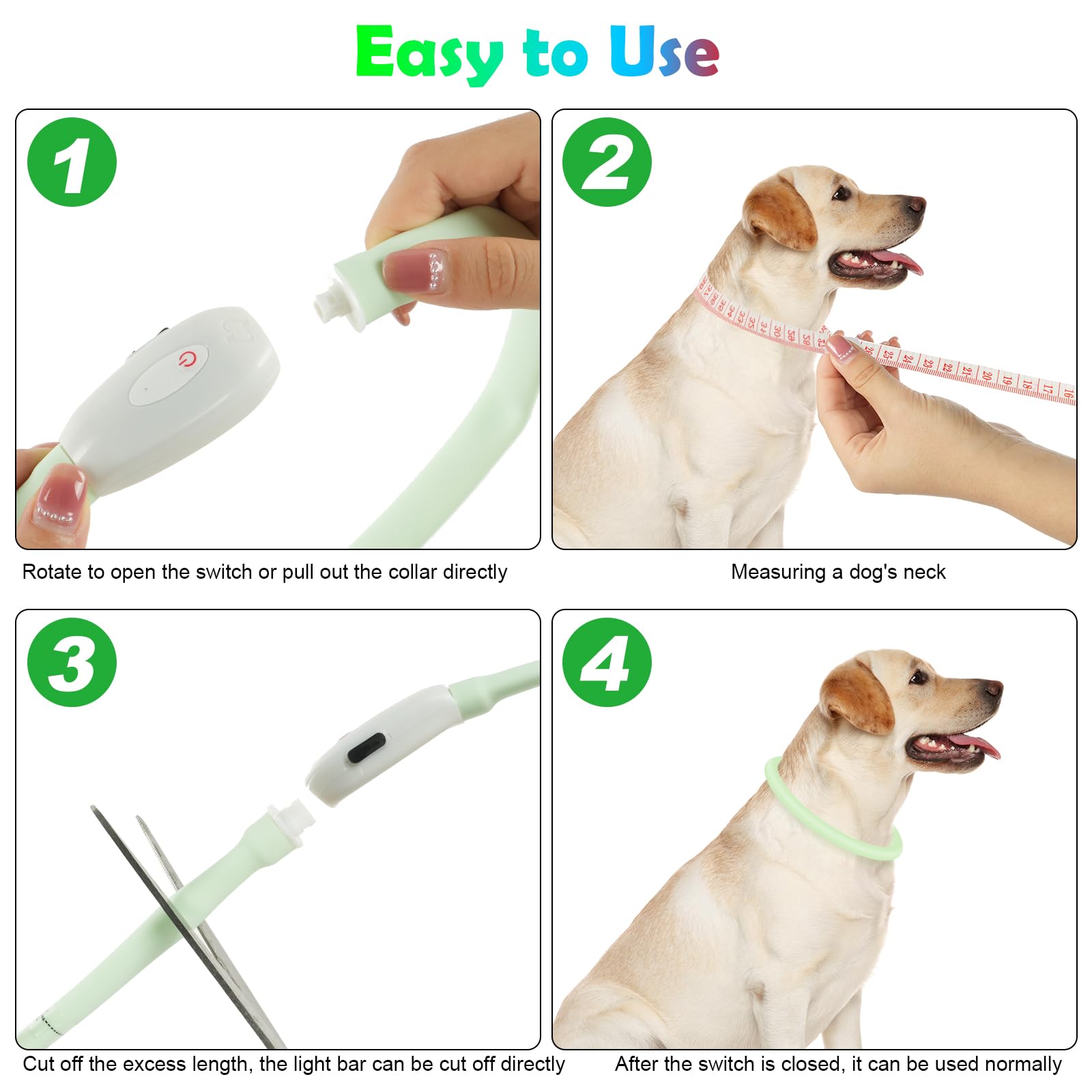 Easy to Use

1

Rotate to open the switch or pull out the collar directly

2

Measuring a dog's neck

3

Cut off the excess length, the light bar can be cut off directly

4

After the switch is closed, it can be used normally