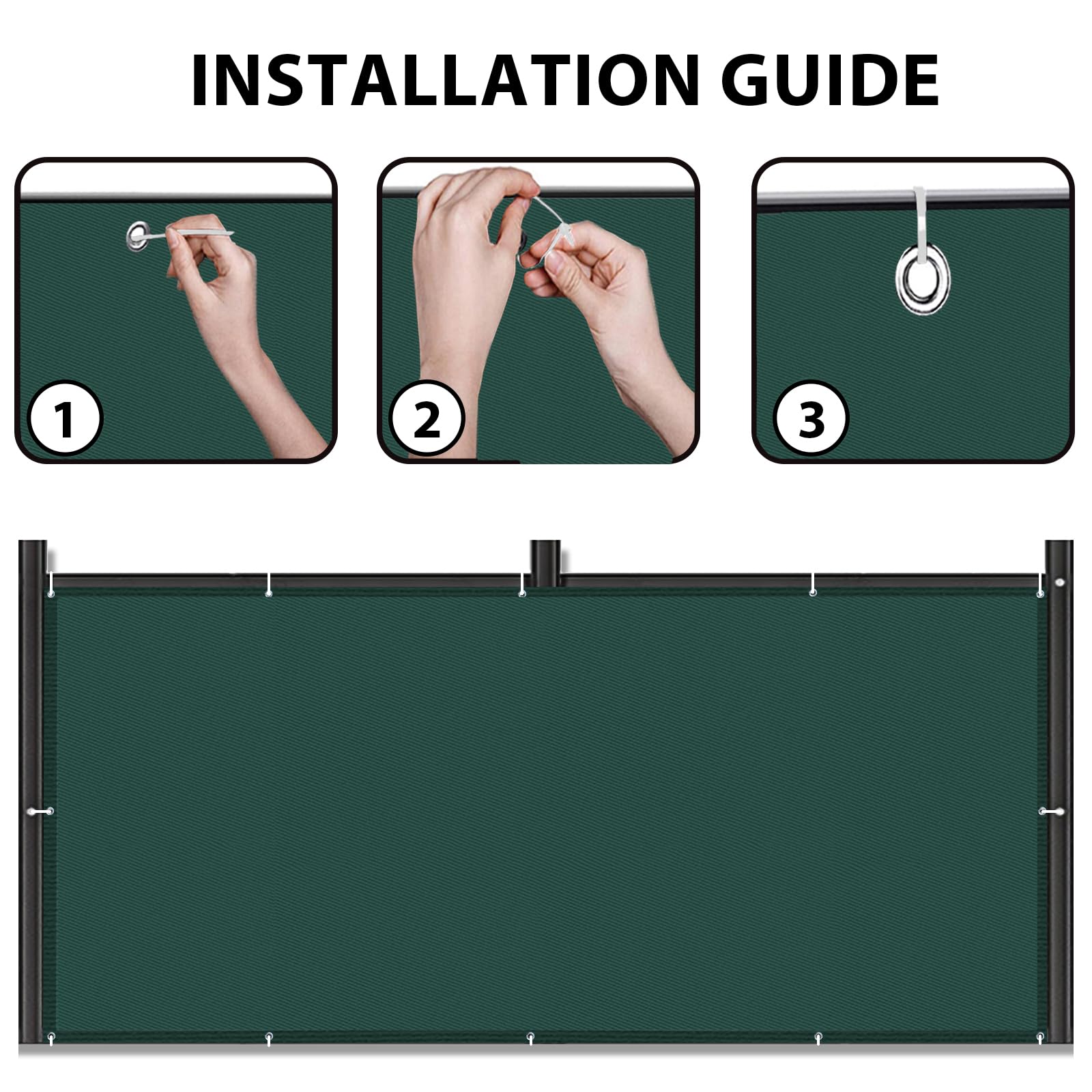 INSTALLATION GUIDE

1

2

3