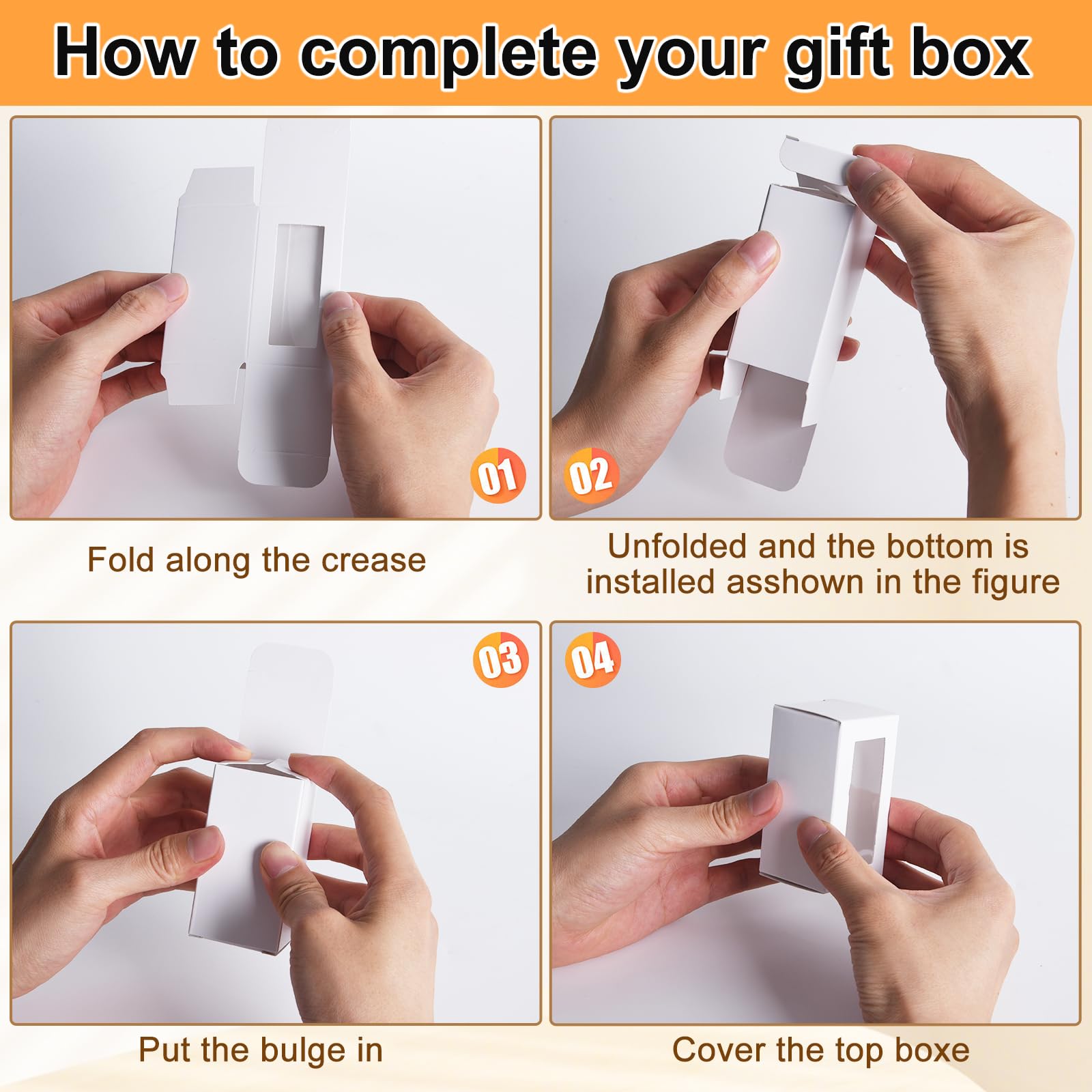 How to complete your gift box

01

Fold along the crease

02

Unfolded and the bottom is installed asshown in the figure

03

Put the bulge in

04

Cover the top boxe