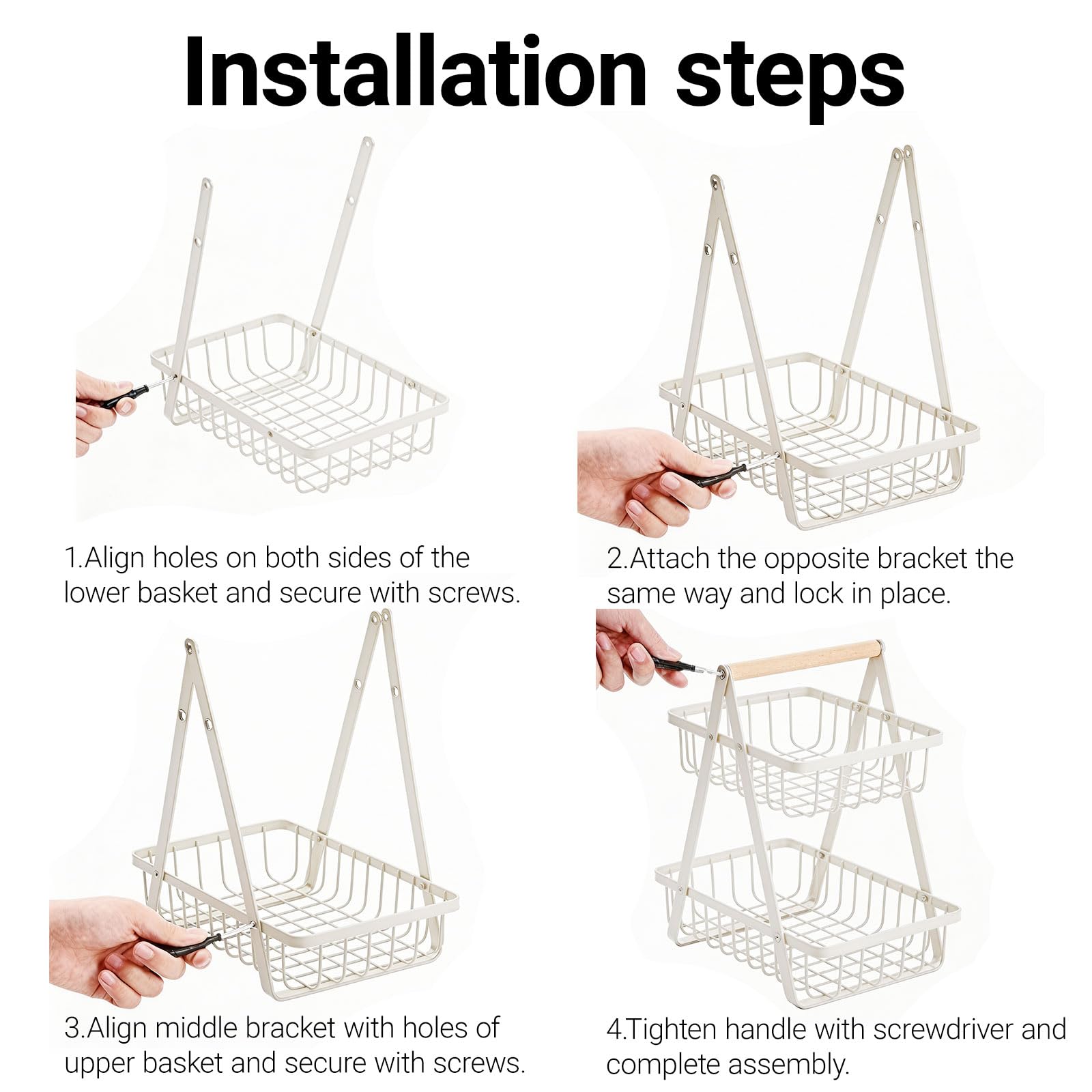 Installation steps

1.Align holes on both sides of the lower basket and secure with screws.

2.Attach the opposite bracket the same way and lock in place.

3.Align middle bracket with holes of upper basket and secure with screws.

4.Tighten handle with screwdriver and complete assembly.