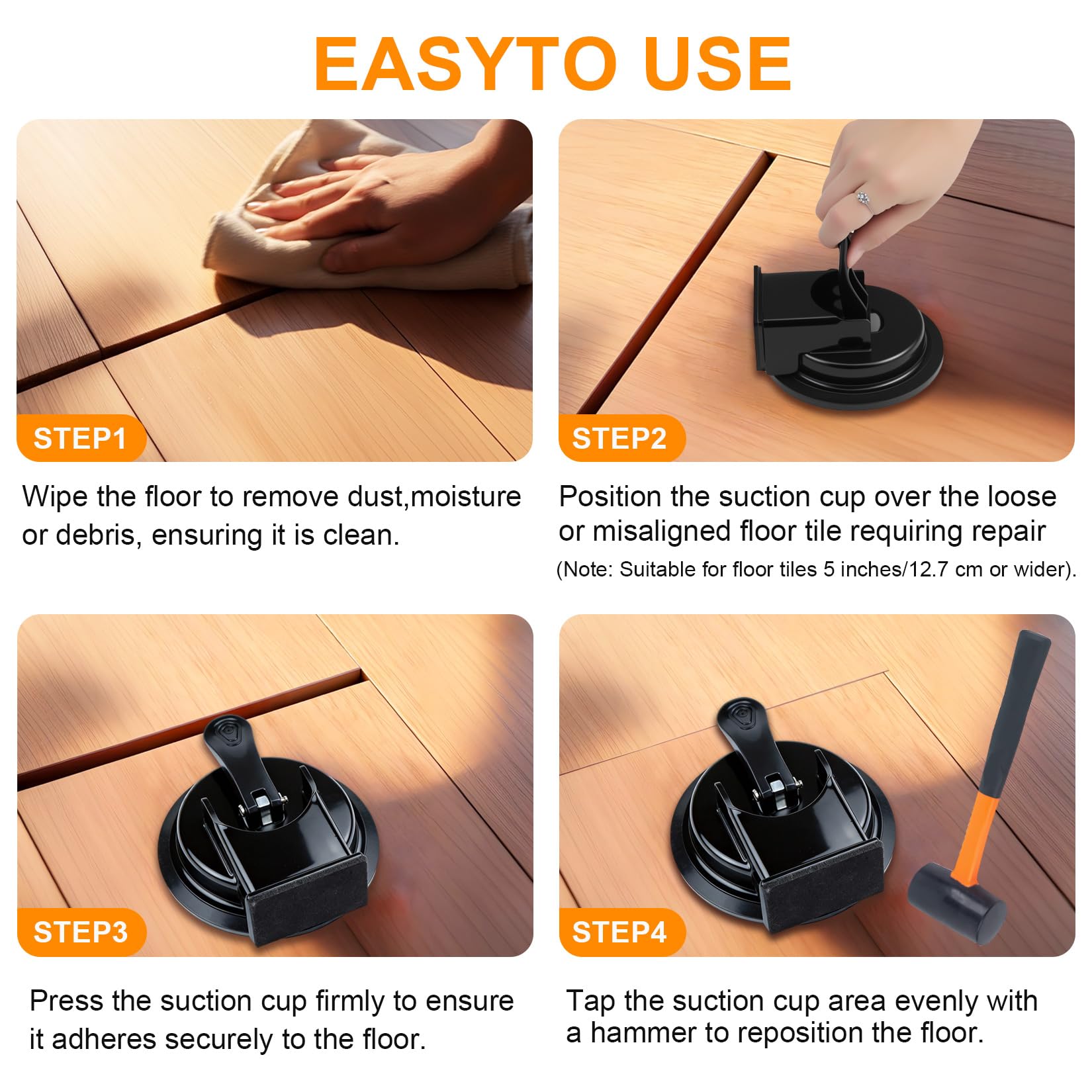 EASYTO USE

STEP1

Wipe the floor to remove dust,moisture or debris, ensuring it is clean.

STEP2

Position the suction cup over the loose or misaligned floor tile requiring repair

(Note: Suitable for floor tiles 5 inches/12.7 cm or wider).

STEP3

Press the suction cup firmly to ensure it adheres securely to the floor.

STEP4

Tap the suction cup area evenly with a hammer to reposition the floor.