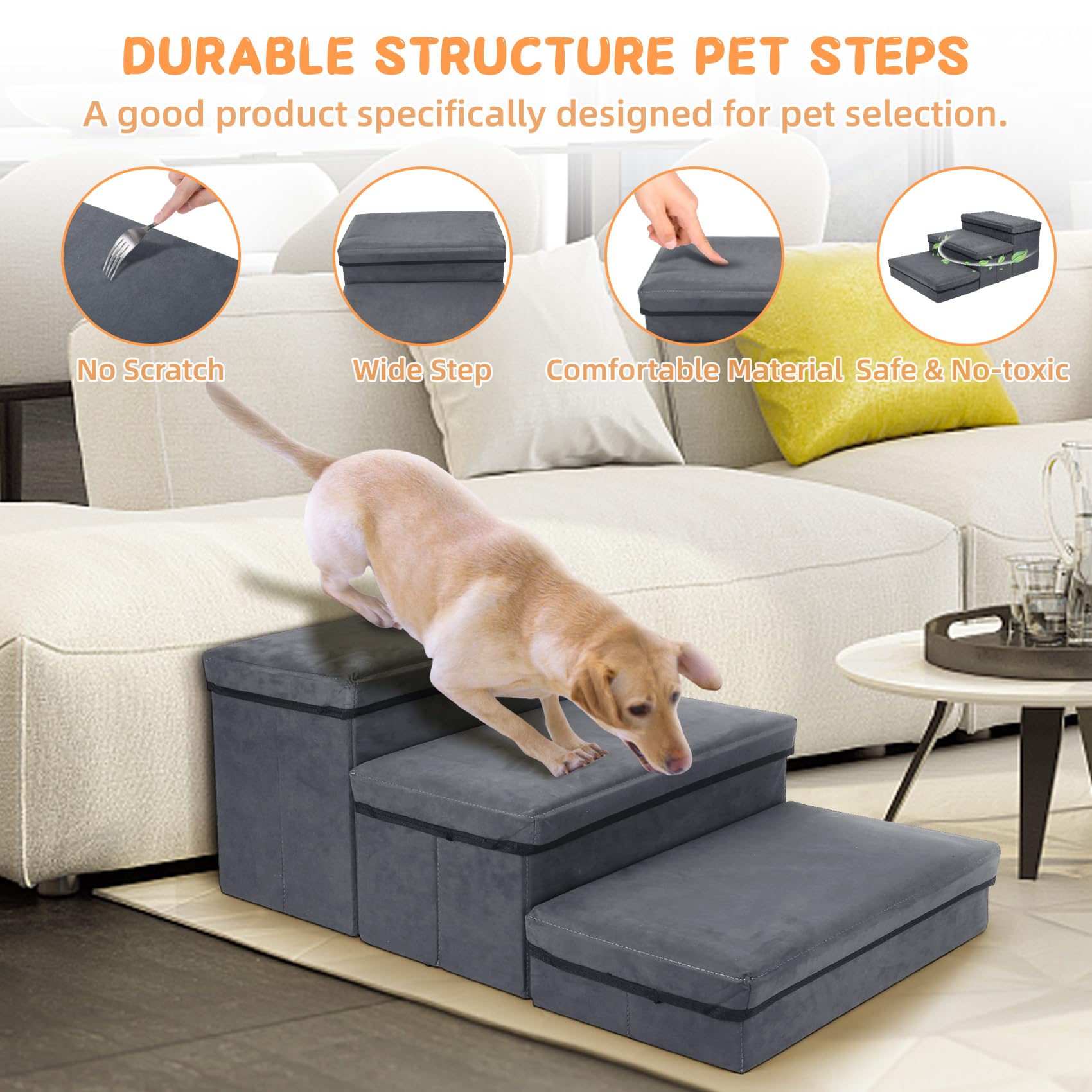 DURABLE STRUCTURE PET STEPS

A good product specifically designed for pet selection.

No Scratch

Wide Step

Comfortable Material

Safe & No-toxic