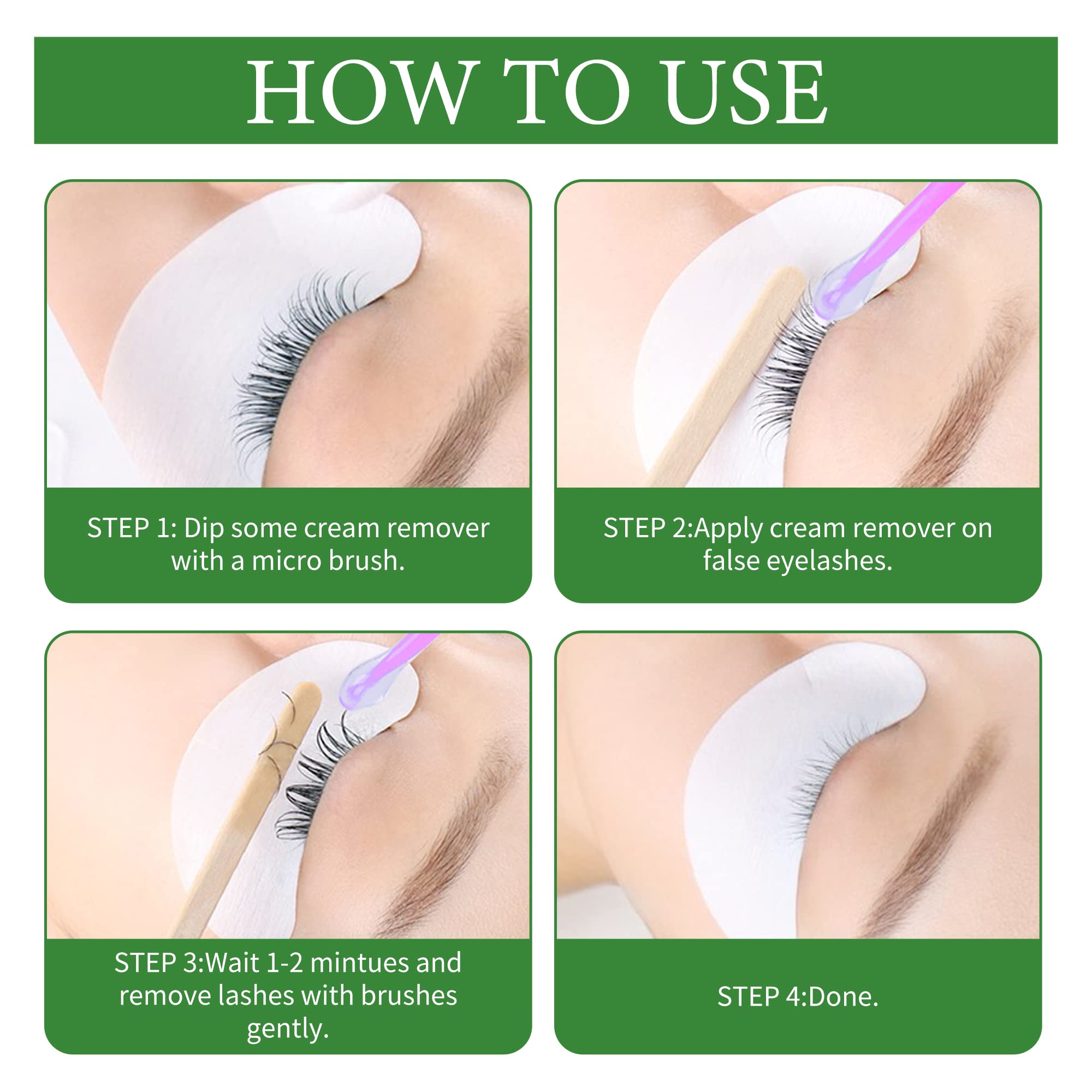 HOW TO USE

STEP 1: Dip some cream remover with a micro brush.

STEP 2:Apply cream remover on false eyelashes.

STEP 3:Wait 1-2 mintues and remove lashes with brushes gently.

STEP 4:Done.