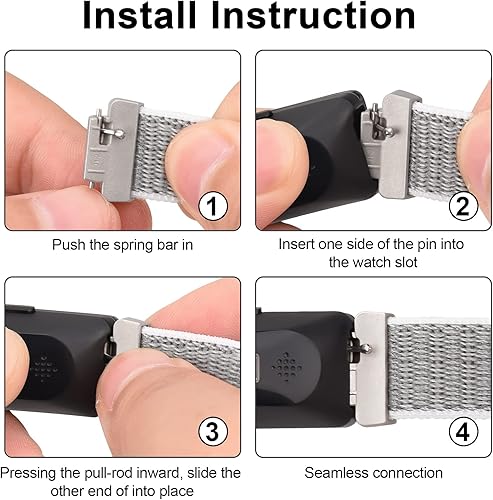 Install Instruction

1

Push the spring bar in

2

Insert one side of the pin into the watch slot

3

Pressing the pull-rod inward, slide the other end of into place

4

Seamless connection