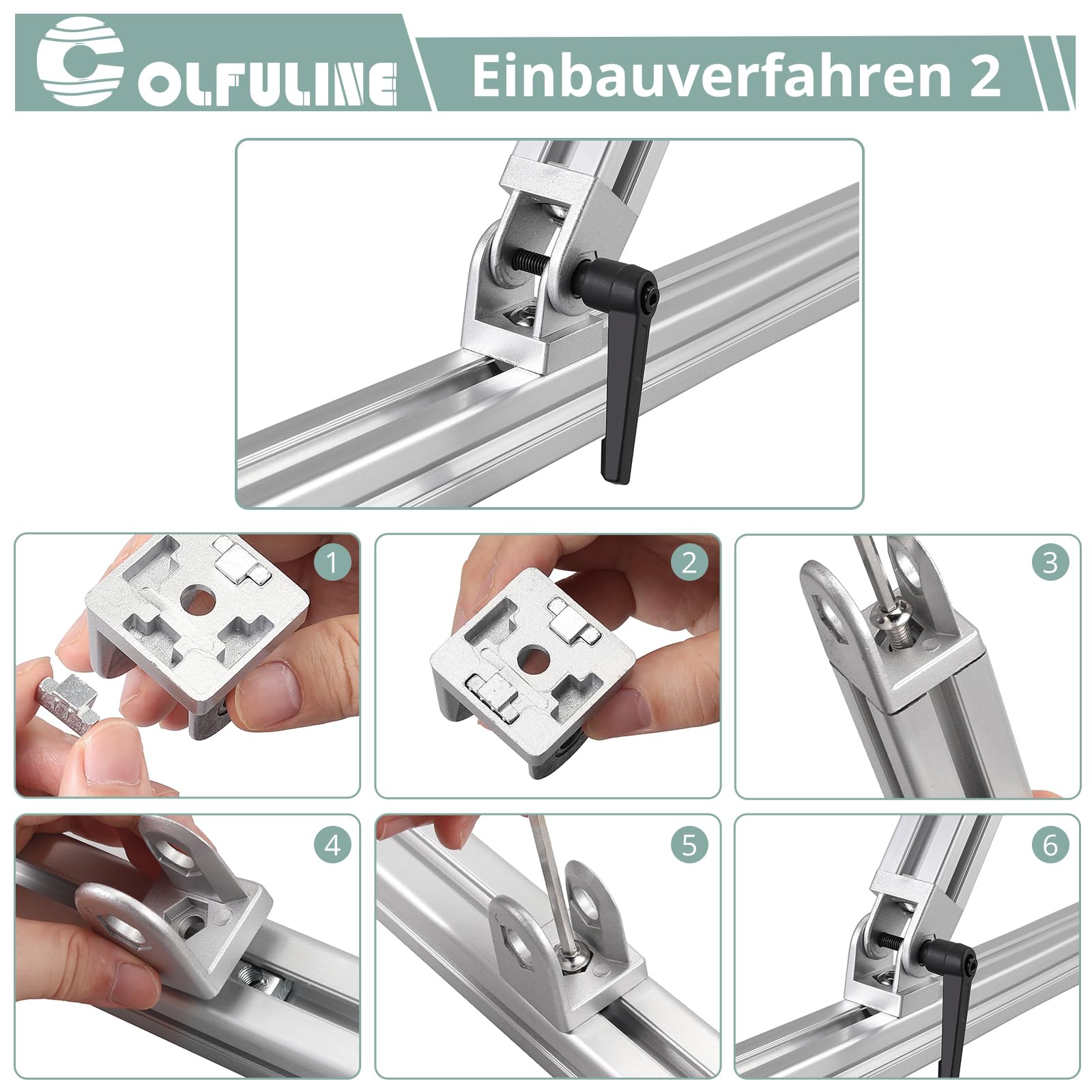 COLFULINE Einbauverfahren 2

1

2

3

4

5

6