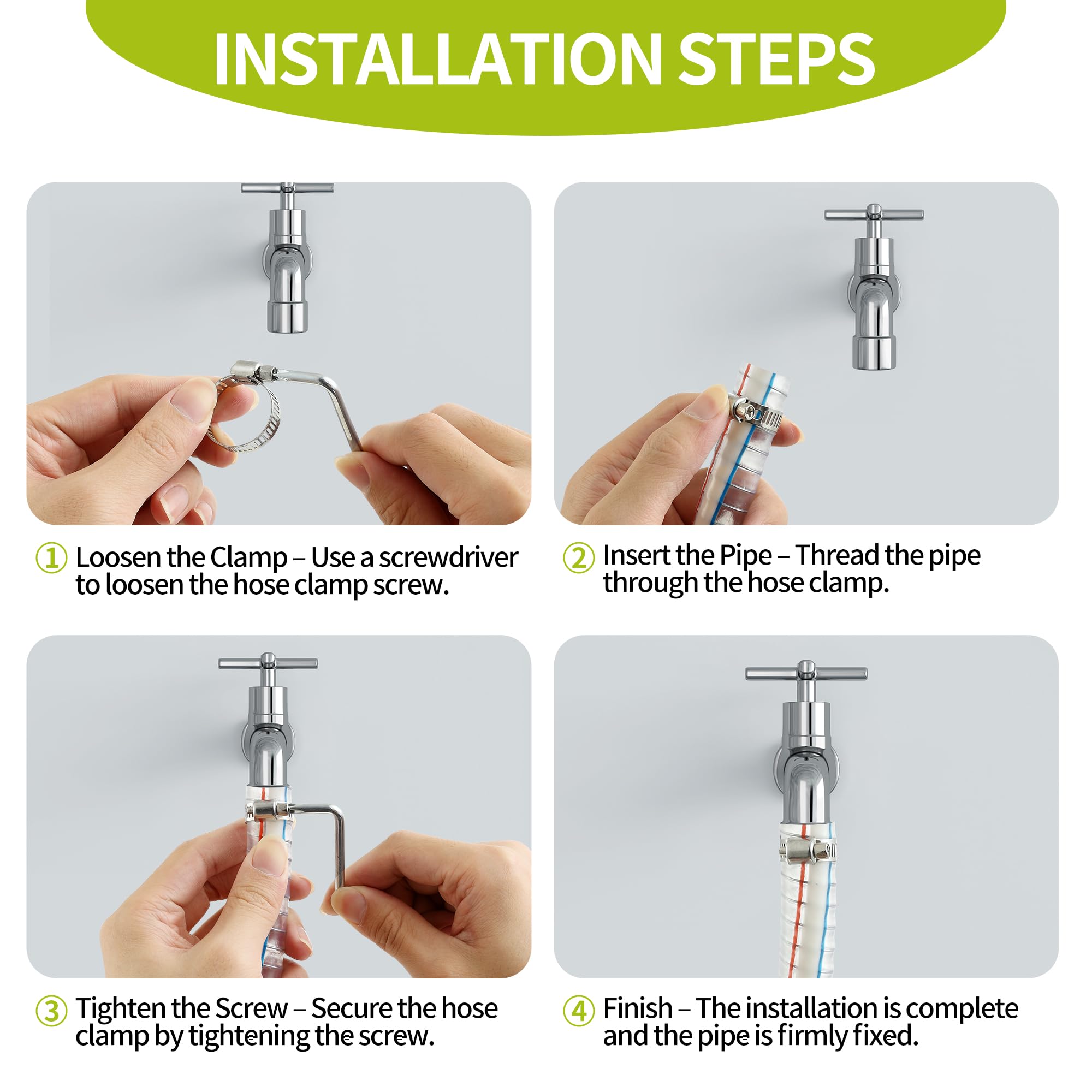 INSTALLATION STEPS

① Loosen the Clamp – Use a screwdriver to loosen the hose clamp screw.

② Insert the Pipe – Thread the pipe through the hose clamp.

③ Tighten the Screw – Secure the hose clamp by tightening the screw.

④ Finish – The installation is complete and the pipe is firmly fixed.