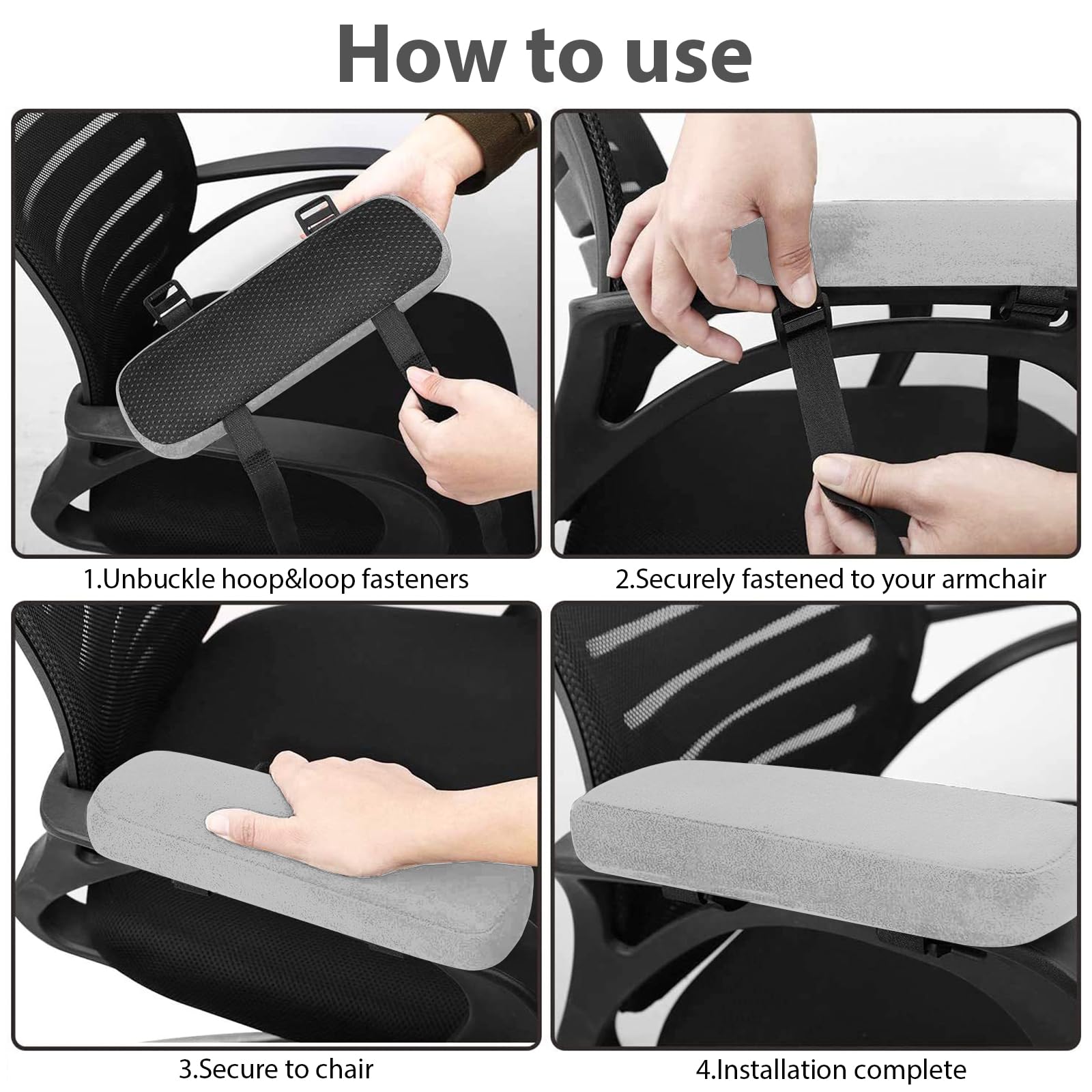 How to use

1.Unbuckle hoop&loop fasteners

2.Securely fastened to your armchair

3.Secure to chair

4.Installation complete