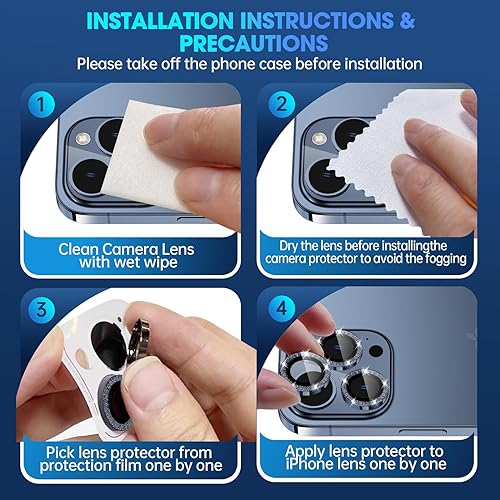 INSTALLATION INSTRUCTIONS & PRECAUTIONS

Please take off the phone case before installation

1

Clean Camera Lens with wet wipe

2

Dry the lens before installingthe camera protector to avoid the fogging

3

Pick lens protector from protection film one by one

4

Apply lens protector to iPhone lens one by one