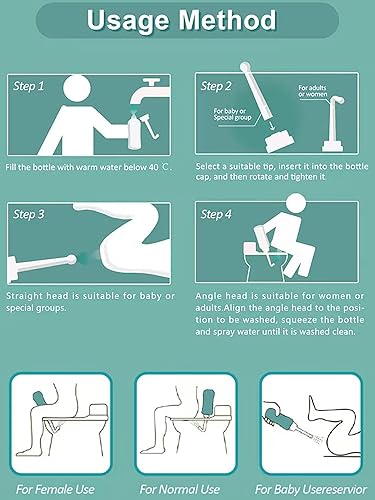 Usage Method

Step 1

Fill the bottle with warm water below 40 ℃.

Step 2

For baby or Special group

For adults or women

Select a suitable tip, insert it into the bottle cap, and then rotate and tighten it.

Step 3

Straight head is suitable for baby or special groups.

Step 4

Angle head is suitable for women or adults.Align the angle head to the position to be washed, squeeze the bottle and spray water until it is washed clean.

For Female Use

For Normal Use

For Baby Usereservior