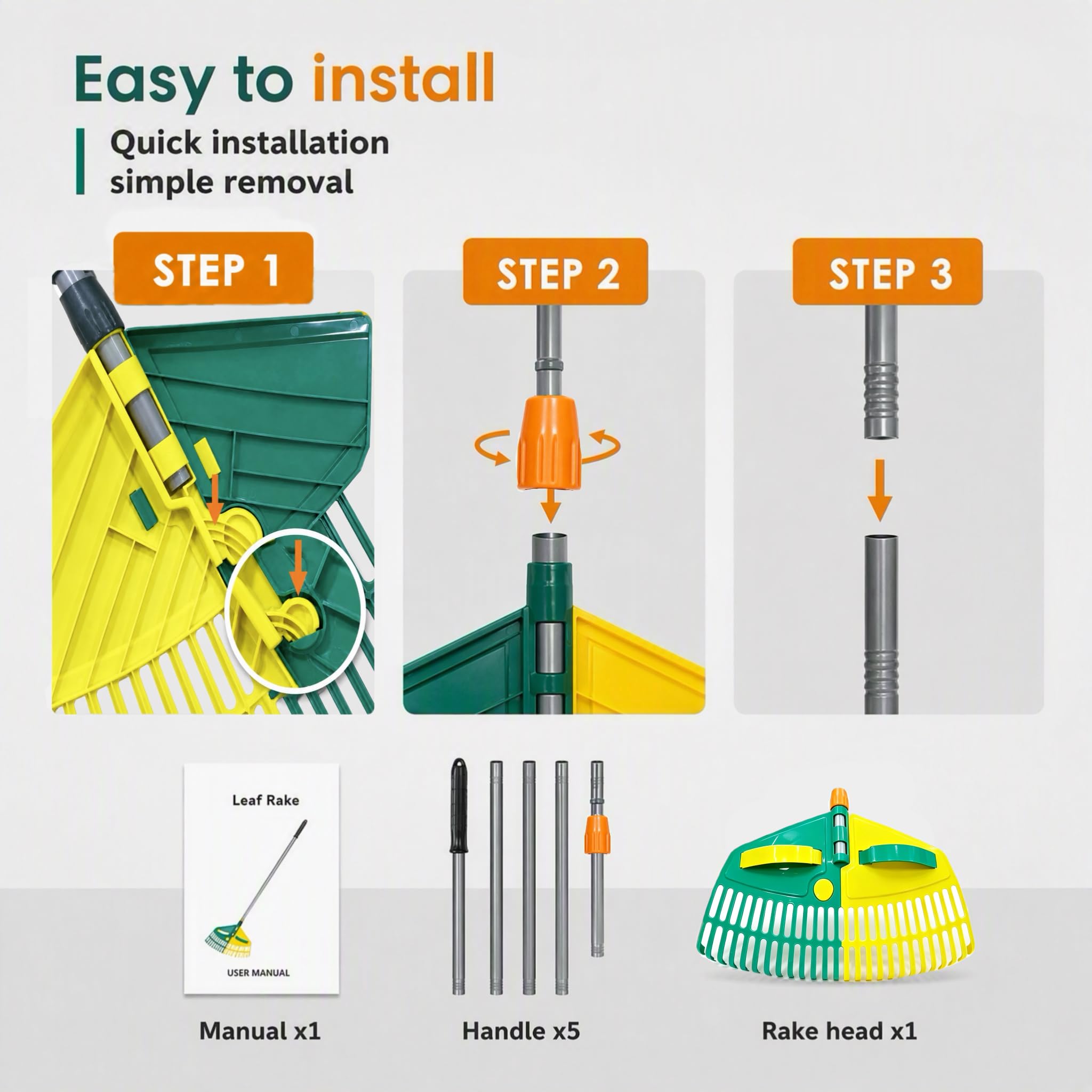 Easy to install

Quick installation
simple removal

STEP 1

STEP 2

STEP 3

Leaf Rake

USER MANUAL

Manual x1

Handle x5

Rake head x1