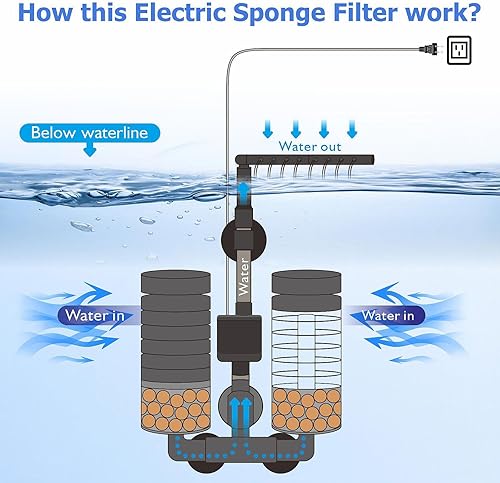 How this Electric Sponge Filter work?

Below waterline

Water out

Water

Water in

Water in