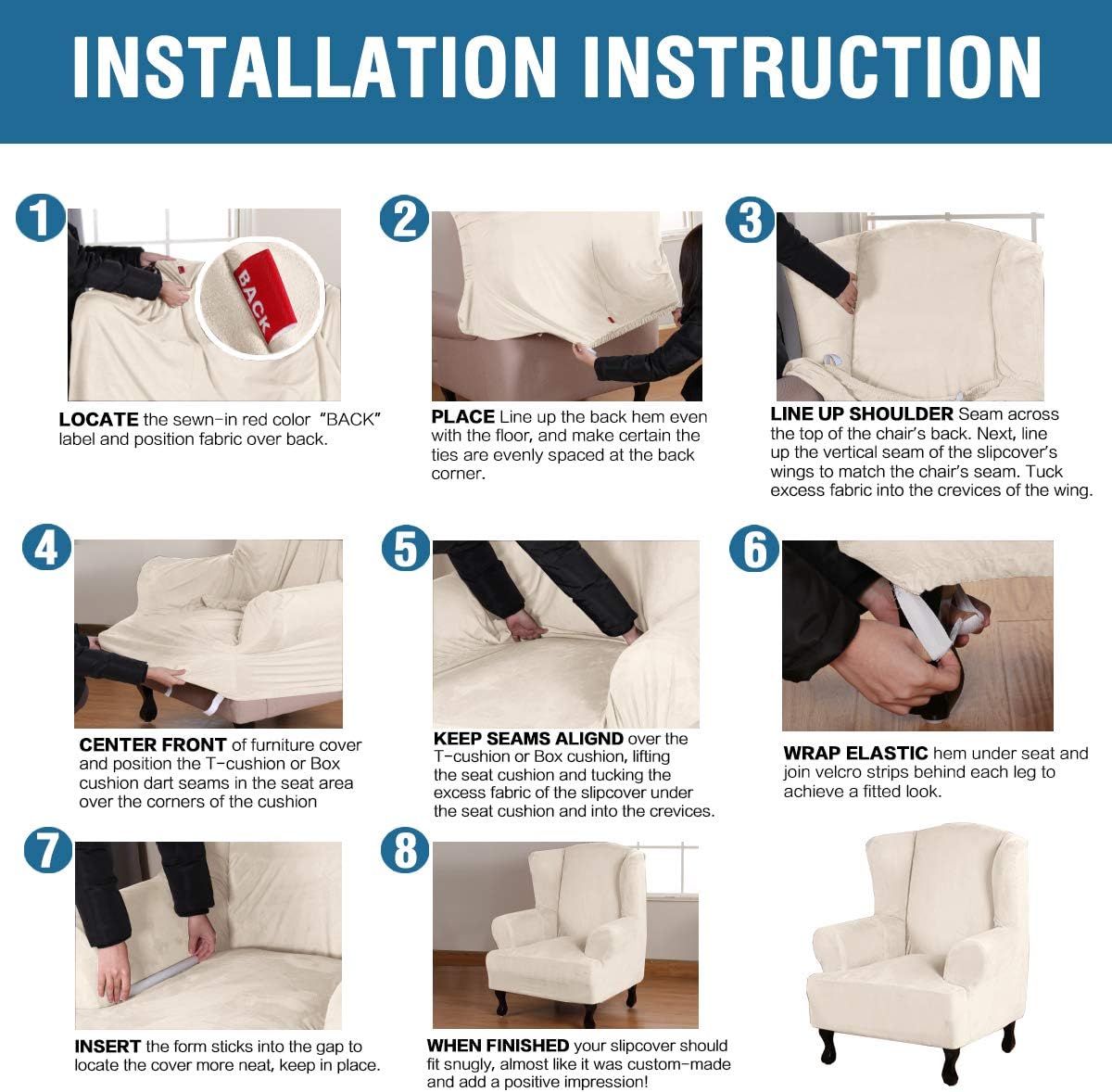 INSTALLATION INSTRUCTION

1

BACK

LOCATE the sewn-in red color "BACK" label and position fabric over back.

2

PLACE Line up the back hem even with the floor, and make certain the ties are evenly spaced at the back corner.

3

LINE UP SHOULDER Seam across the top of the chair's back. Next, line up the vertical seam of the slipcover's wings to match the chair's seam. Tuck excess fabric into the crevices of the wing.

4

CENTER FRONT of furniture cover and position the T-cushion or Box cushion dart seams in the seat area over the corners of the cushion

5

KEEP SEAMS ALIGND over the T-cushion or Box cushion, lifting the seat cushion and tucking the excess fabric of the slipcover under the seat cushion and into the crevices.

6

WRAP ELASTIC hem under seat and join velcro strips behind each leg to achieve a fitted look.

7

INSERT the form sticks into the gap to locate the cover more neat, keep in place.

8

WHEN FINISHED your slipcover should fit snugly, almost like it was custom-made and add a positive impression!