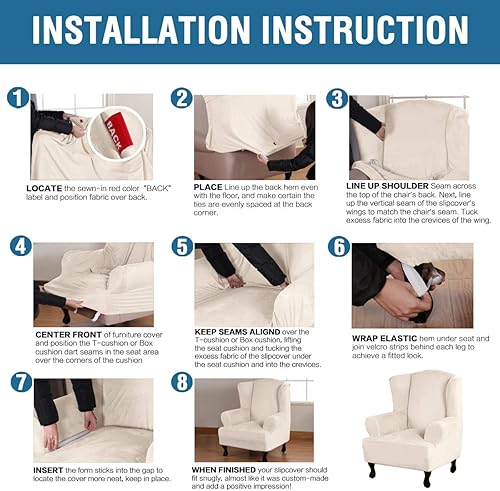 INSTALLATION INSTRUCTION

1

BACK

LOCATE the sewn-in red color "BACK" label and position fabric over back.

2

PLACE Line up the back hem even with the floor, and make certain the ties are evenly spaced at the back corner.

3

LINE UP SHOULDER Seam across the top of the chair's back. Next, line up the vertical seam of the slipcover's wings to match the chair's seam. Tuck excess fabric into the crevices of the wing.

4

CENTER FRONT of furniture cover and position the T-cushion or Box cushion dart seams in the seat area over the corners of the cushion

5

KEEP SEAMS ALIGND over the T-cushion or Box cushion, lifting the seat cushion and tucking the excess fabric of the slipcover under the seat cushion and into the crevices.

6

WRAP ELASTIC hem under seat and join velcro strips behind each leg to achieve a fitted look.

7

INSERT the form sticks into the gap to locate the cover more neat, keep in place.

8

WHEN FINISHED your slipcover should fit snugly, almost like it was custom-made and add a positive impression!