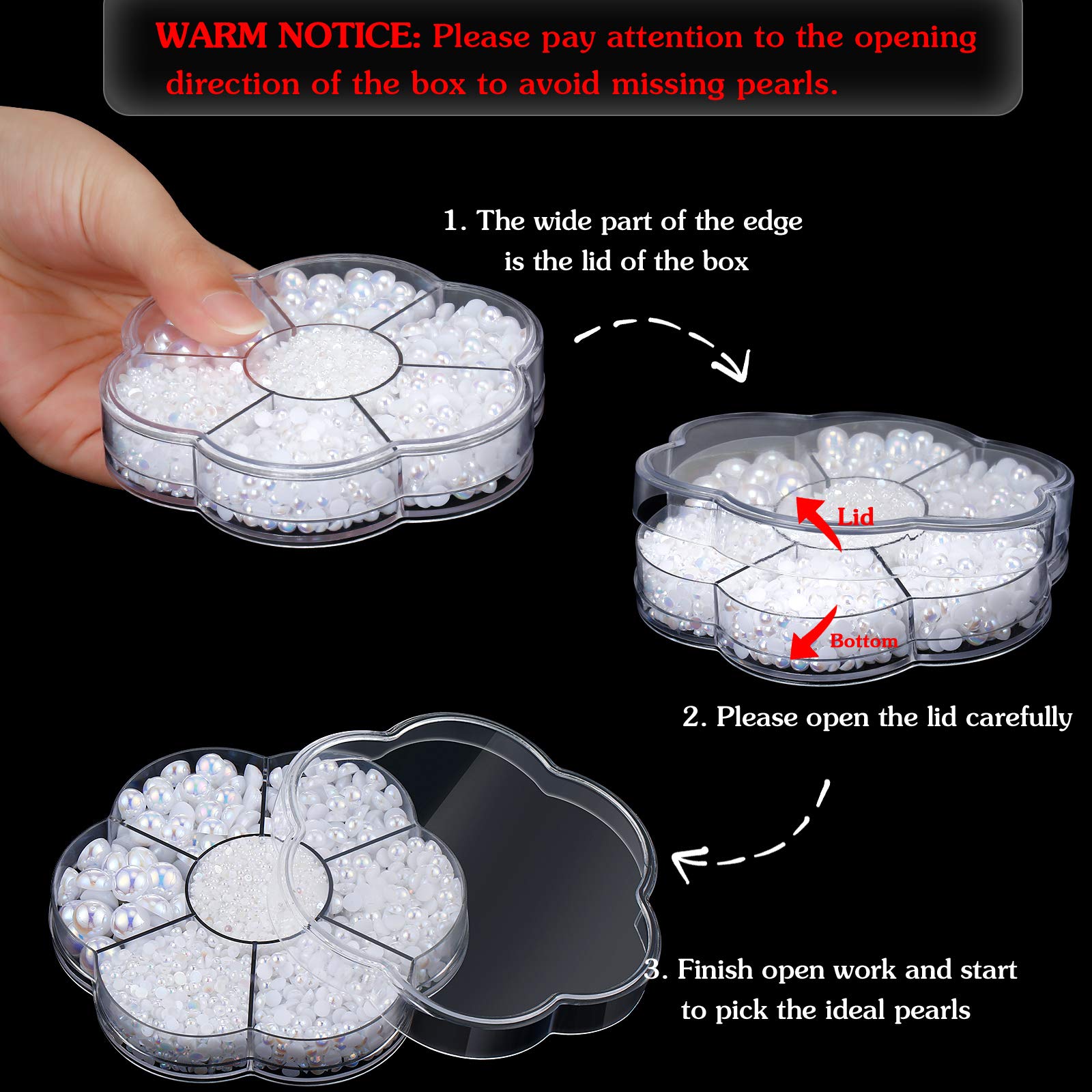 WARM NOTICE: Please pay attention to the opening direction of the box to avoid missing pearls.

1. The wide part of the edge is the lid of the box

Lid

Bottom

2. Please open the lid carefully

3. Finish open work and start to pick the ideal pearls